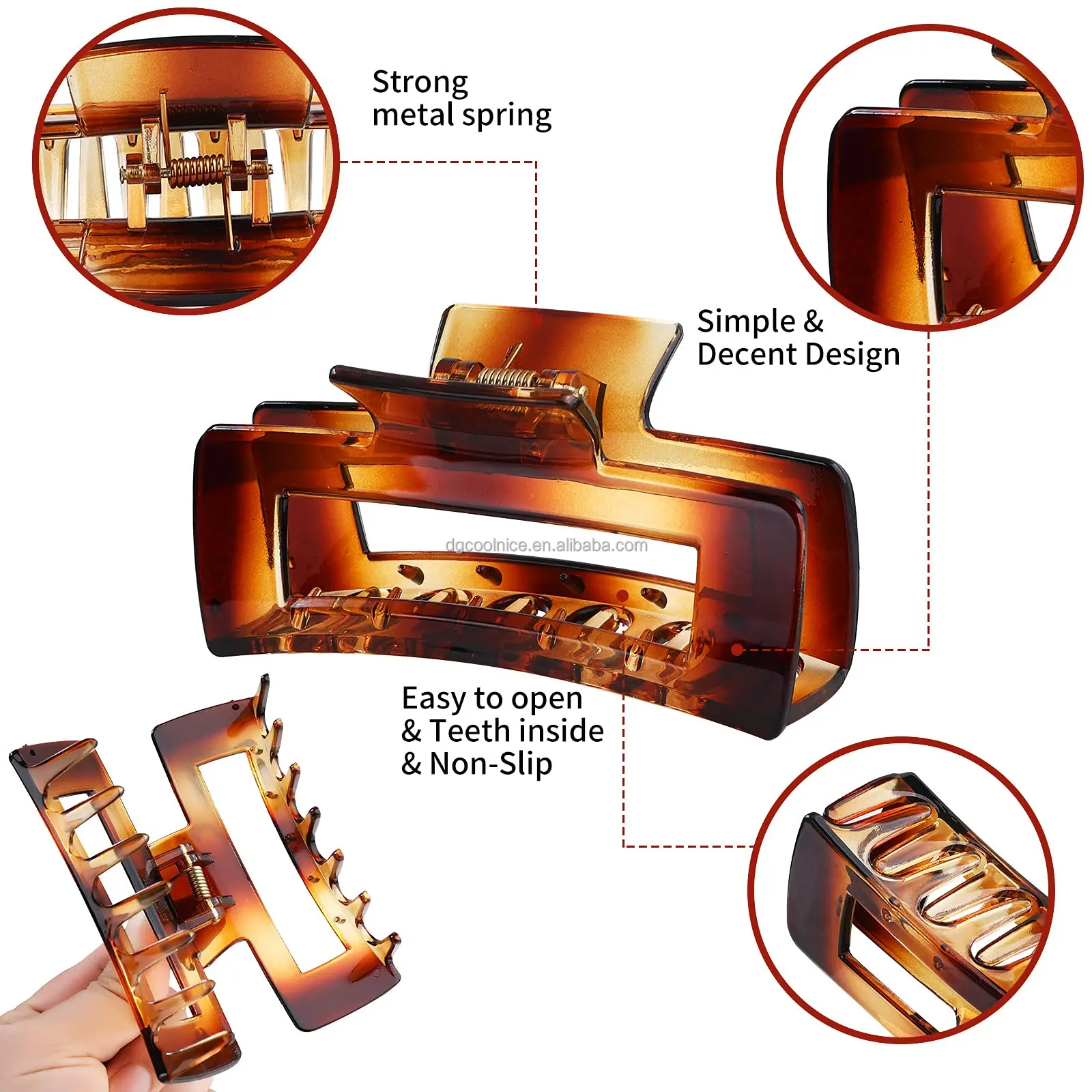 Strong metal spring

Simple & Decent Design

dgcoolnice.en.alibaba.com

Easy to open & Teeth inside & Non-Slip