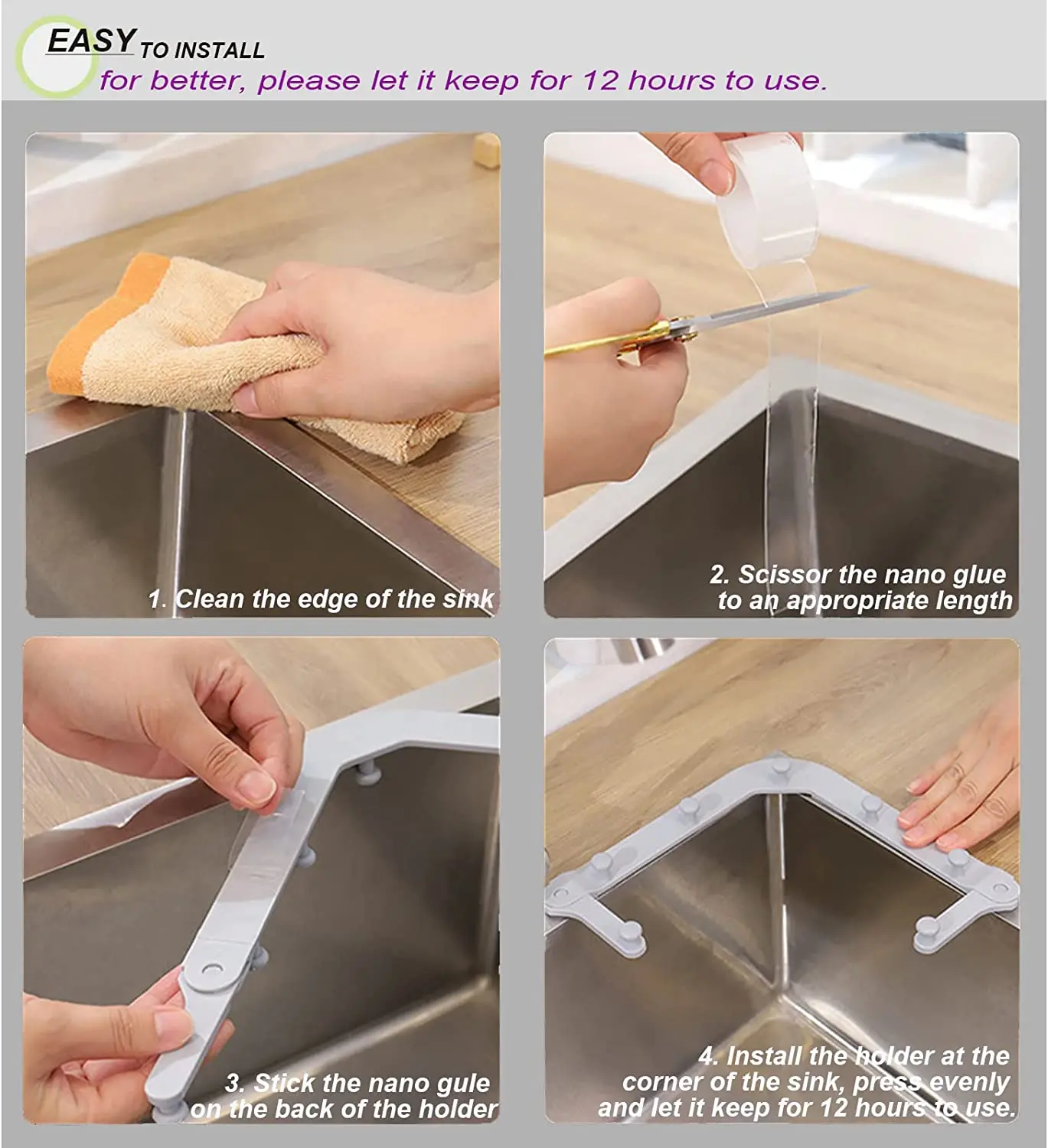 EASY TO INSTALL
for better, please let it keep for 12 hours to use.

1. Clean the edge of the sink

2. Scissor the nano glue to an appropriate length

3. Stick the nano gule on the back of the holder

4. Install the holder at the corner of the sink, press evenly and let it keep for 12 hours to use.