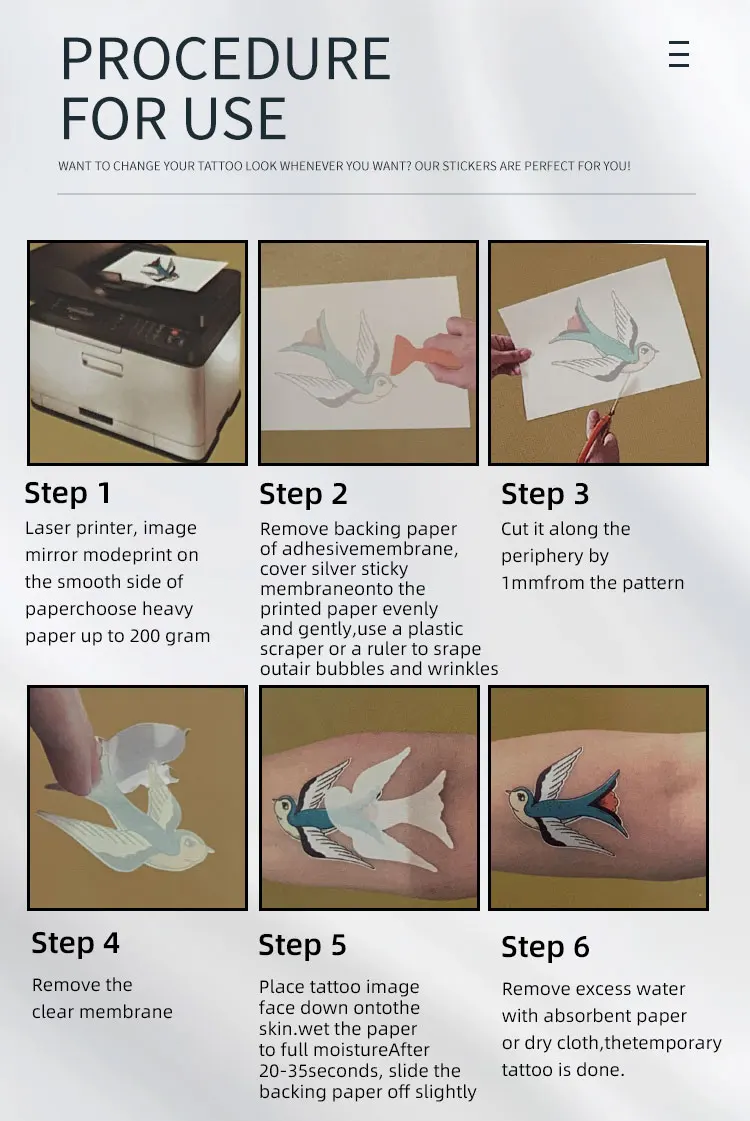 PROCEDURE FOR USE

WANT TO CHANGE YOUR TATTOO LOOK WHENEVER YOU WANT? OUR STICKERS ARE PERFECT FOR YOU!

Step 1
Laser printer, image mirror modeprint on the smooth side of paperchoose heavy paper up to 200 gram

Step 2
Remove backing paper of adhesivemembrane, cover silver sticky membraneonto the printed paper evenly and gently,use a plastic scraper or a ruler to srape outair bubbles and wrinkles

Step 3
Cut it along the periphery by 1mmfrom the pattern

Step 4
Remove the clear membrane

Step 5
Place tattoo image face down ontothe skin.wet the paper to full moistureAfter 20-35seconds, slide the backing paper off slightly

Step 6
Remove excess water with absorbent paper or dry cloth,thetemporary tattoo is done.