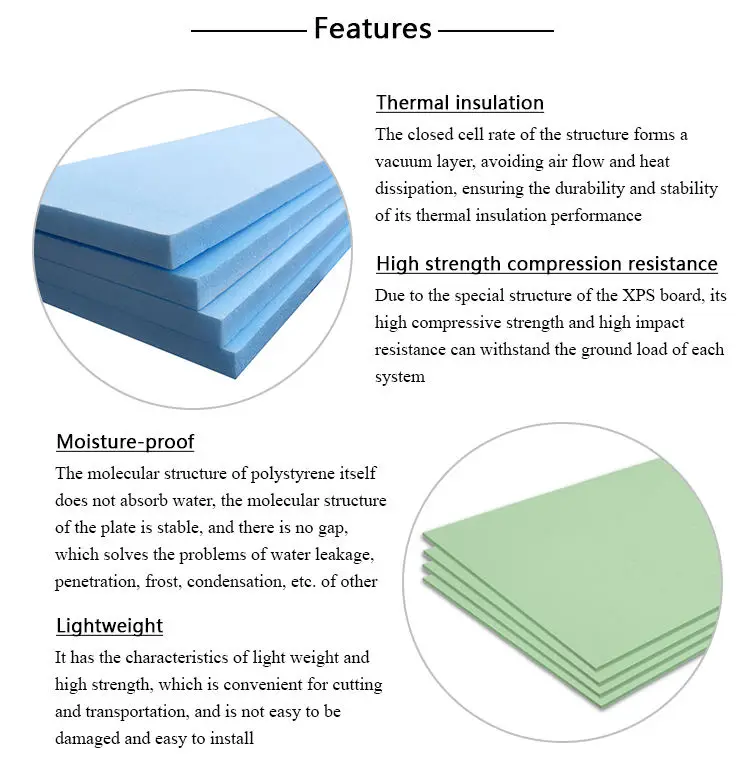 Features

Thermal insulation

The closed cell rate of the structure forms a vacuum layer, avoiding air flow and heat dissipation, ensuring the durability and stability of its thermal insulation performance

High strength compression resistance

Due to the special structure of the XPS board, its high compressive strength and high impact resistance can withstand the ground load of each system

Moisture-proof

The molecular structure of polystyrene itself does not absorb water, the molecular structure of the plate is stable, and there is no gap, which solves the problems of water leakage, penetration, frost, condensation, etc. of other

Lightweight

It has the characteristics of light weight and high strength, which is convenient for cutting and transportation, and is not easy to be damaged and easy to install