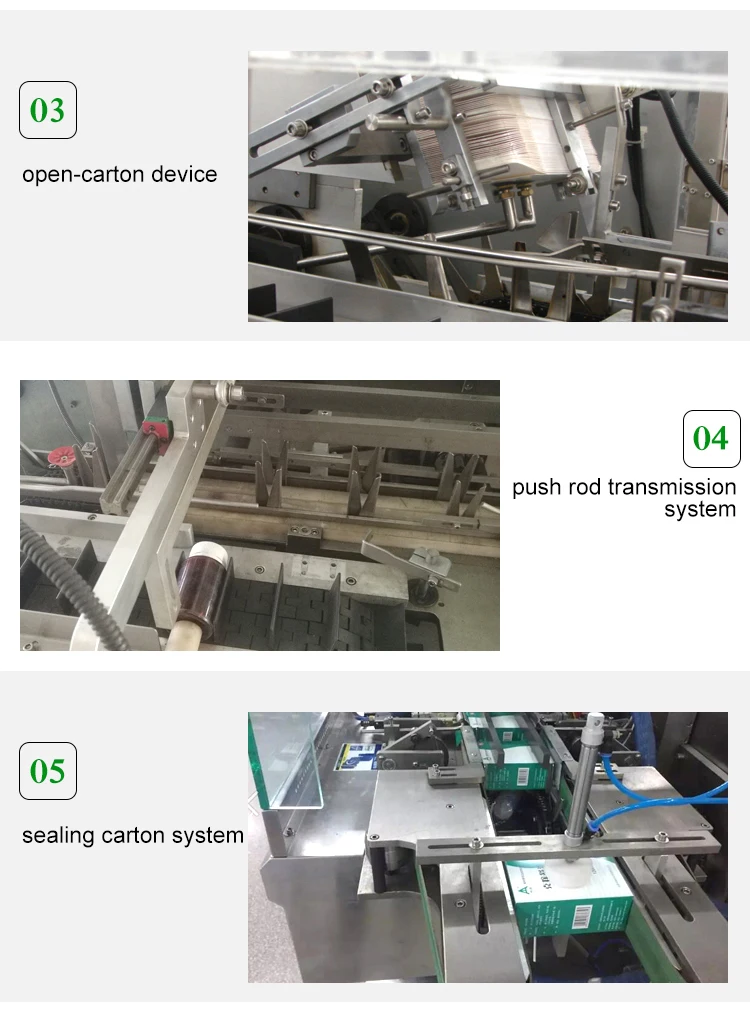 03

open-carton device

04

push rod transmission system

05

sealing carton system