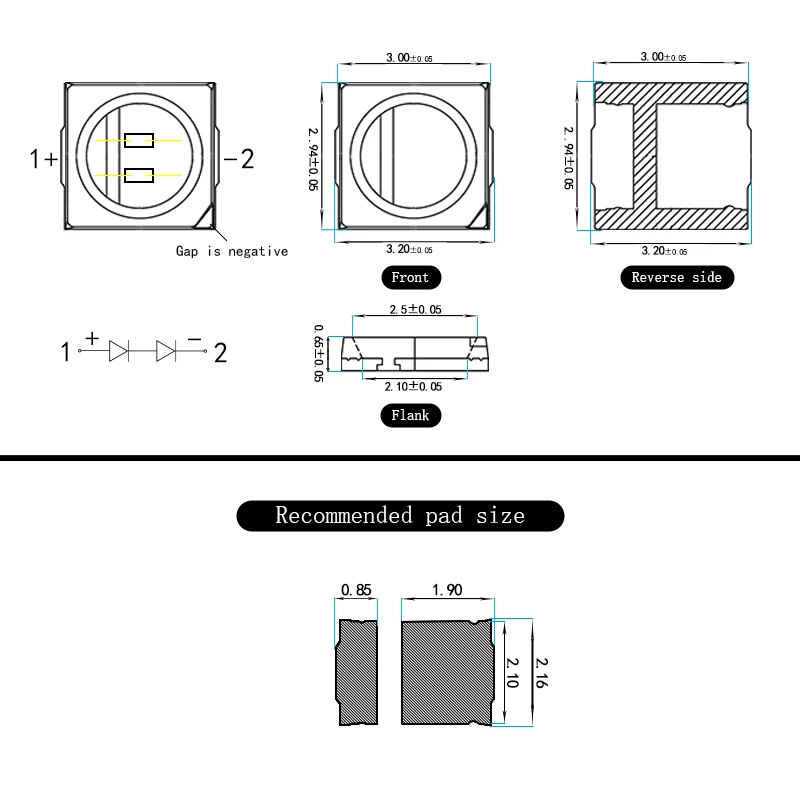 1+

−2

Gap is negative

3.00±0.05

2.94±0.05

3.20±0.05

Front

3.00±0.05

2.94±0.05

3.20±0.05

Reverse side

1 + − 2

2.5±0.05

0.65±0.05

2.10±0.05

Flank

Recommended pad size

0.85

1.90

2.10

2.16