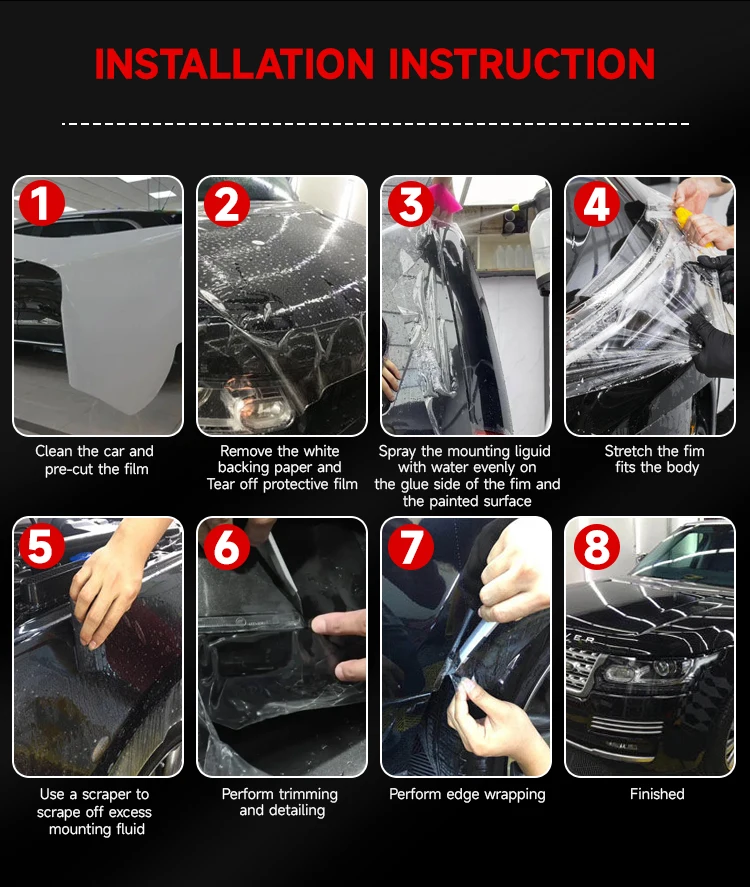 INSTALLATION INSTRUCTION

1

Clean the car and pre-cut the film

2

Remove the white backing paper and Tear off protective film

3

Spray the mounting liguid with water evenly on the glue side of the fim and the painted surface

4

Stretch the fim fits the body

5

Use a scraper to scrape off excess mounting fluid

6

Perform trimming and detailing

7

Perform edge wrapping

8

Finished