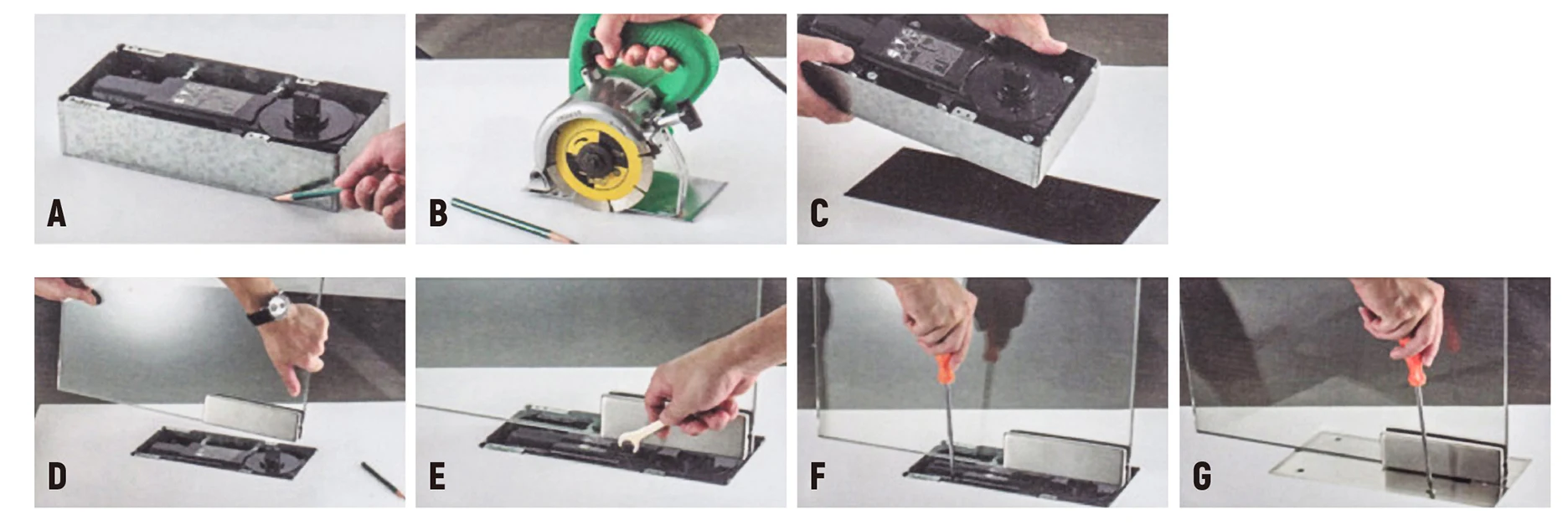 A

B

C

D

E

F

G