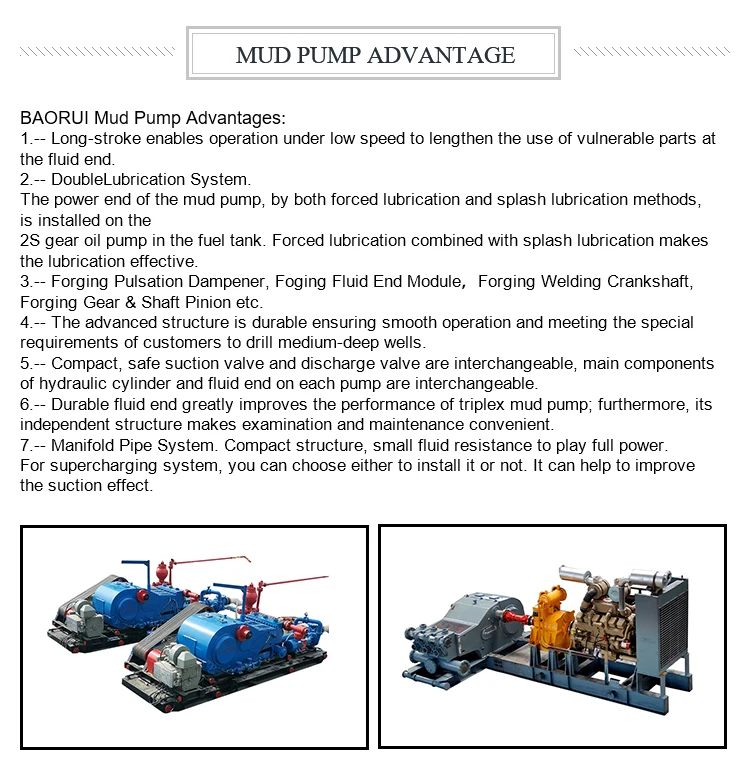 MUD PUMP ADVANTAGE

BAORUI Mud Pump Advantages:
1.-- Long-stroke enables operation under low speed to lengthen the use of vulnerable parts at the fluid end.
2.-- DoubleLubrication System.
The power end of the mud pump, by both forced lubrication and splash lubrication methods, is installed on the
2S gear oil pump in the fuel tank. Forced lubrication combined with splash lubrication makes the lubrication effective.
3.-- Forging Pulsation Dampener, Foging Fluid End Module, Forging Welding Crankshaft, Forging Gear & Shaft Pinion etc.
4.-- The advanced structure is durable ensuring smooth operation and meeting the special requirements of customers to drill medium-deep wells.
5.-- Compact, safe suction valve and discharge valve are interchangeable, main components of hydraulic cylinder and fluid end on each pump are interchangeable.
6.-- Durable fluid end greatly improves the performance of triplex mud pump; furthermore, its independent structure makes examination and maintenance convenient.
7.-- Manifold Pipe System. Compact structure, small fluid resistance to play full power.
For supercharging system, you can choose either to install it or not. It can help to improve the suction effect.