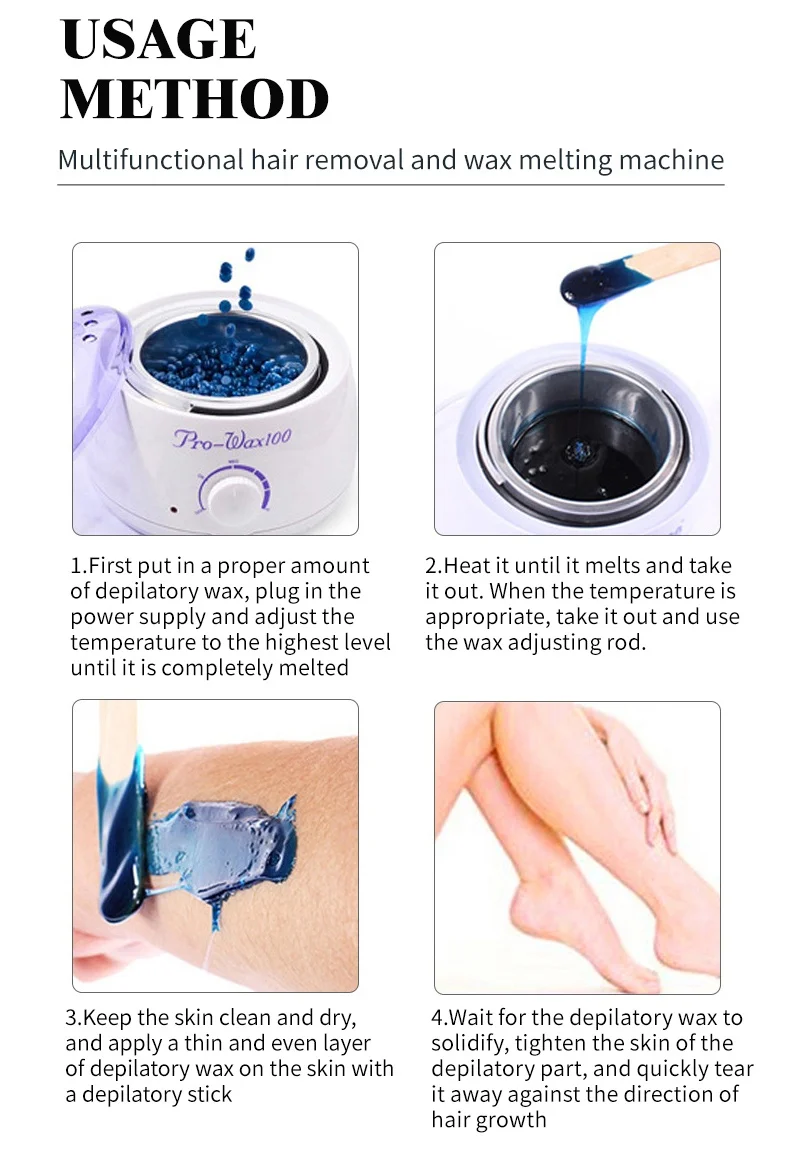 USAGE METHOD

Multifunctional hair removal and wax melting machine

Pro-Wax100

1.First put in a proper amount of depilatory wax, plug in the power supply and adjust the temperature to the highest level until it is completely melted

2.Heat it until it melts and take it out. When the temperature is appropriate, take it out and use the wax adjusting rod.

3.Keep the skin clean and dry, and apply a thin and even layer of depilatory wax on the skin with a depilatory stick

4.Wait for the depilatory wax to solidify, tighten the skin of the depilatory part, and quickly tear it away against the direction of hair growth