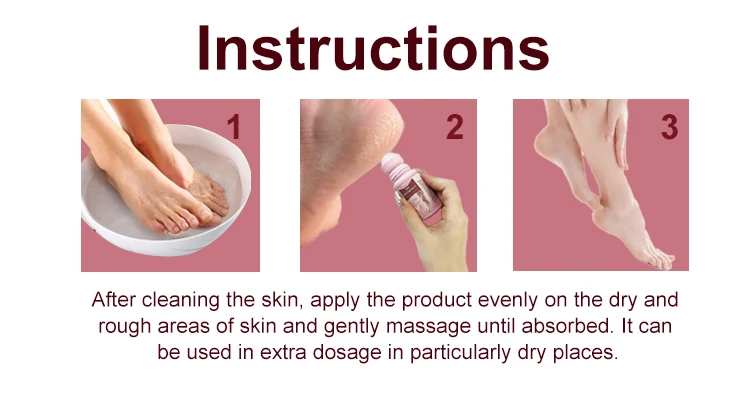 Instructions

1

2

3

After cleaning the skin, apply the product evenly on the dry and rough areas of skin and gently massage until absorbed. It can be used in extra dosage in particularly dry places.