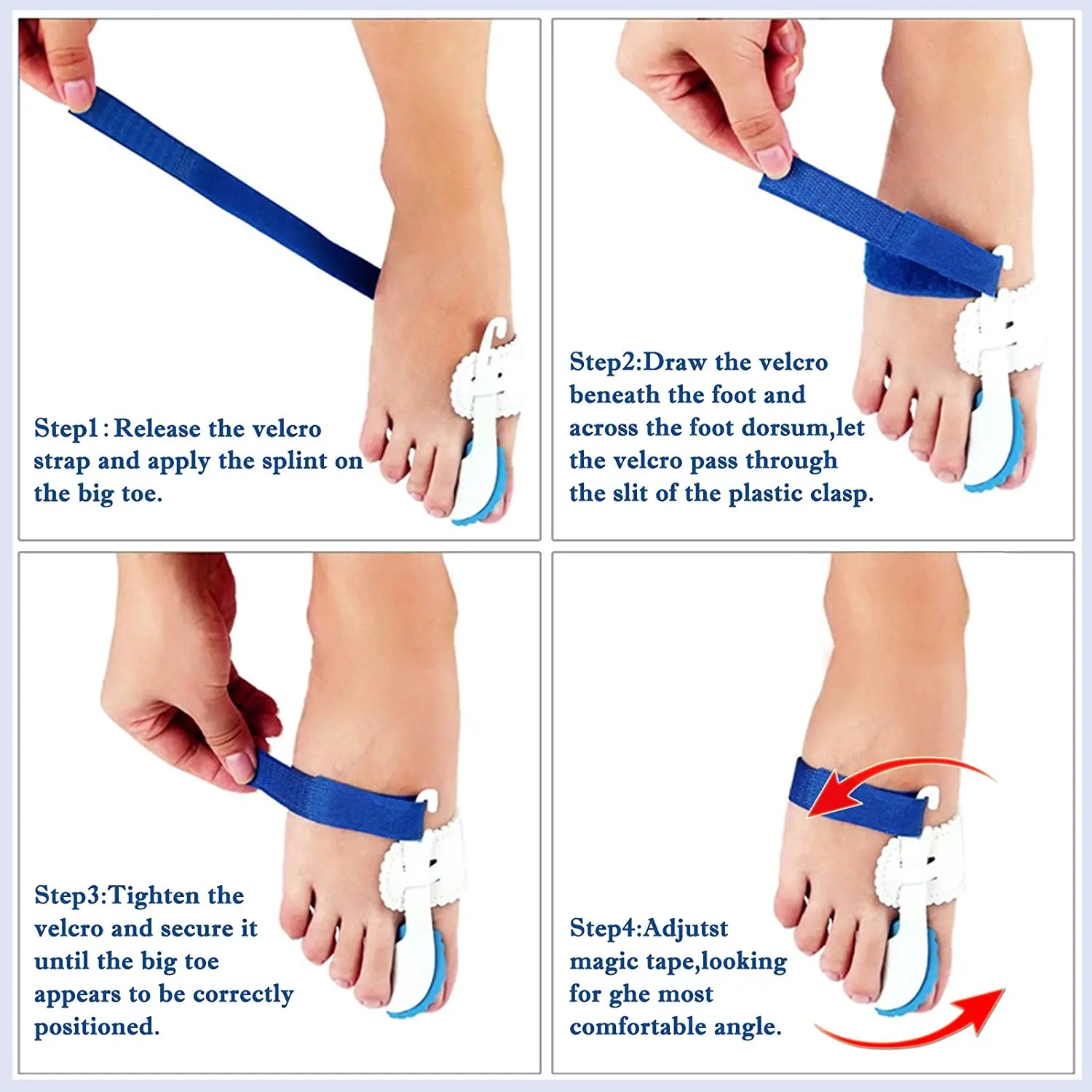 Step1 : Release the velcro strap and apply the splint on the big toe.

Step2:Draw the velcro beneath the foot and across the foot dorsum,let the velcro pass through the slit of the plastic clasp.

Step3:Tighten the velcro and secure it until the big toe appears to be correctly positioned.

Step4:Adjutst magic tape,looking for ghe most comfortable angle.