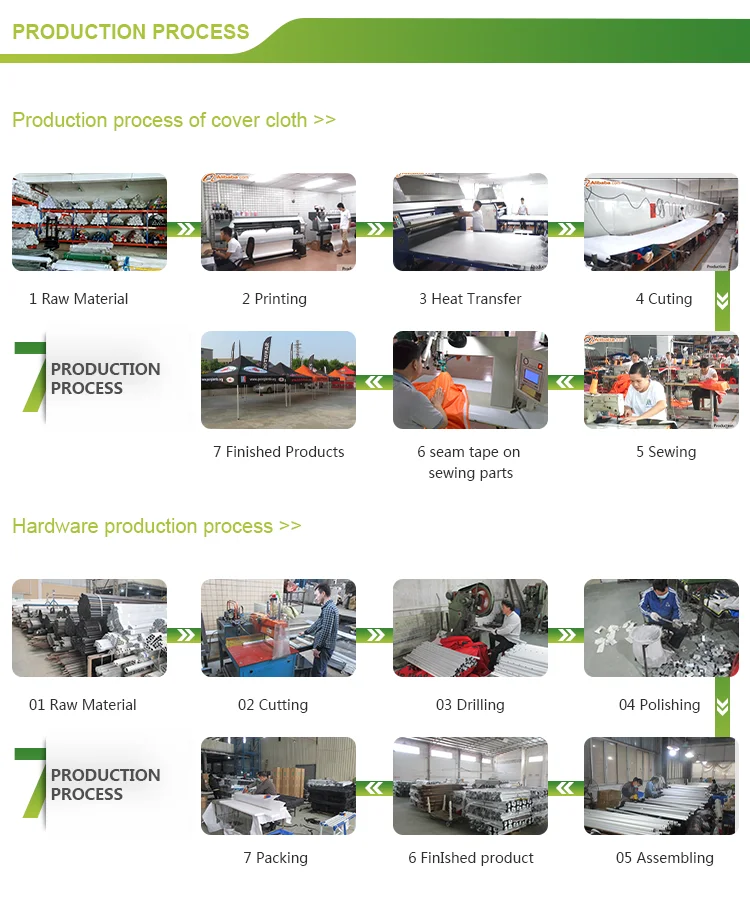 PRODUCTION PROCESS

Production process of cover cloth >>

1 Raw Material

2 Printing

3 Heat Transfer

4 Cuting

7 PRODUCTION PROCESS

7 Finished Products

6 seam tape on sewing parts

5 Sewing

Hardware production process >>

01 Raw Material

02 Cutting

03 Drilling

04 Polishing

7 PRODUCTION PROCESS

7 Packing

6 FinIshed product

05 Assembling