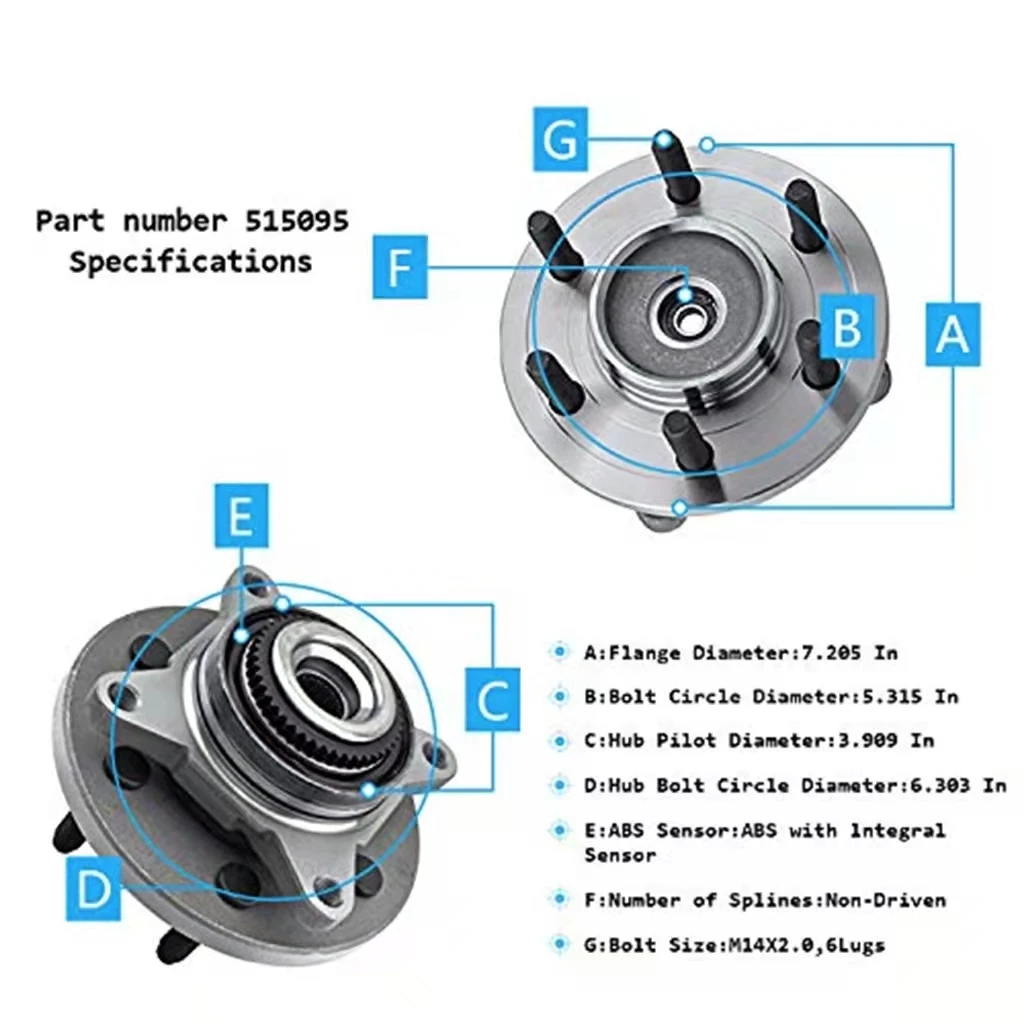 Part number 515095
Specifications

G

F

B

A

E

C

D

A:Flange Diameter:7.205 In

B:Bolt Circle Diameter:5.315 In

C:Hub Pilot Diameter:3.909 In

D:Hub Bolt Circle Diameter:6.303 In

E:ABS Sensor:ABS with Integral Sensor

F:Number of Splines:Non-Driven

G:Bolt Size:M14X2.0,6Lugs