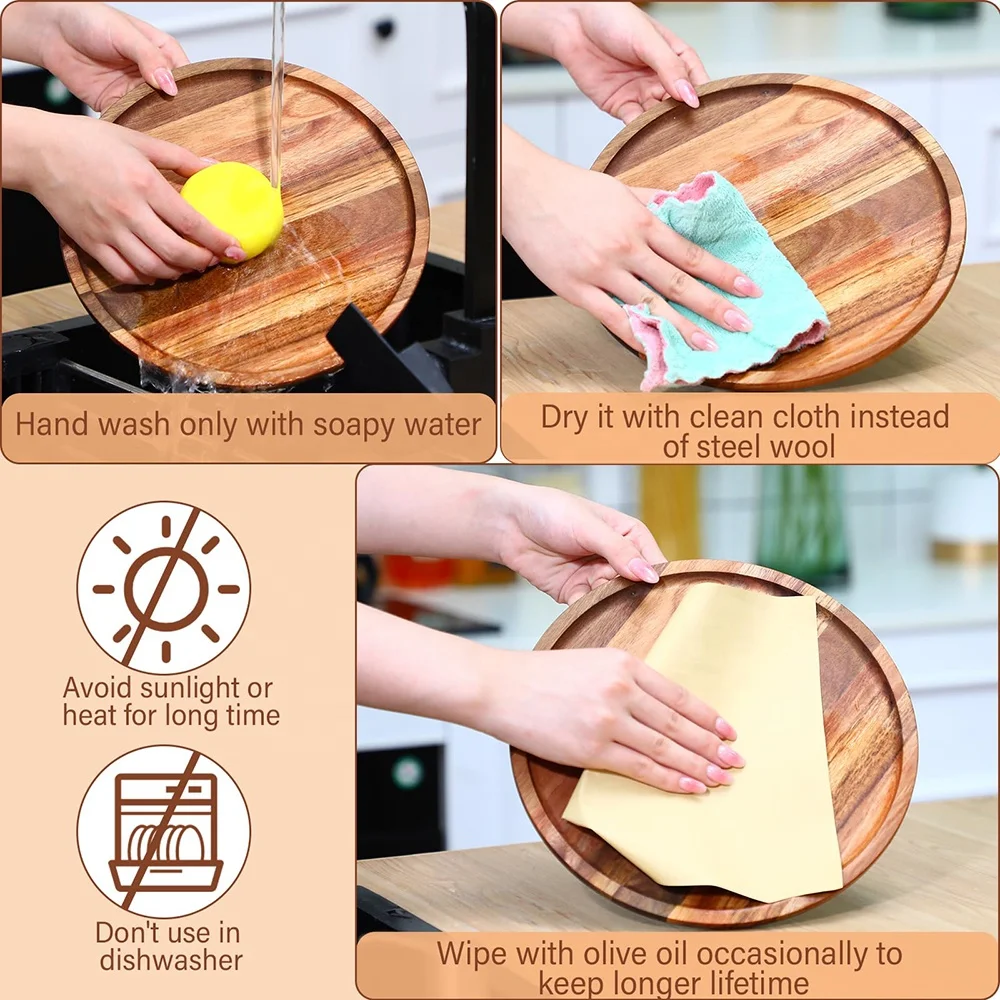 Hand wash only with soapy water

Dry it with clean cloth instead of steel wool

Avoid sunlight or heat for long time

Don't use in dishwasher

Wipe with olive oil occasionally to keep longer lifetime