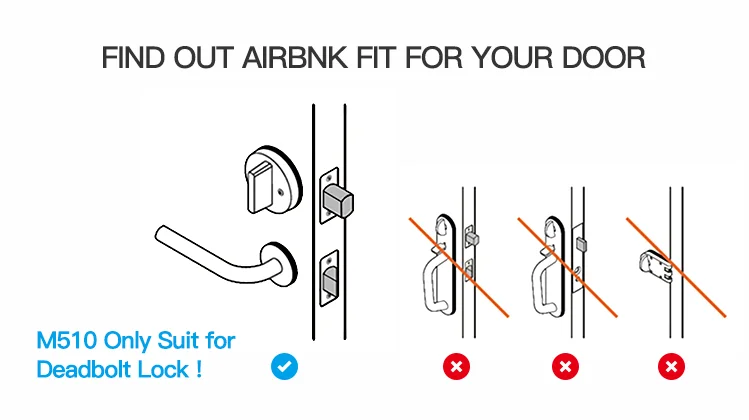 FIND OUT AIRBNK FIT FOR YOUR DOOR

M510 Only Suit for Deadbolt Lock !