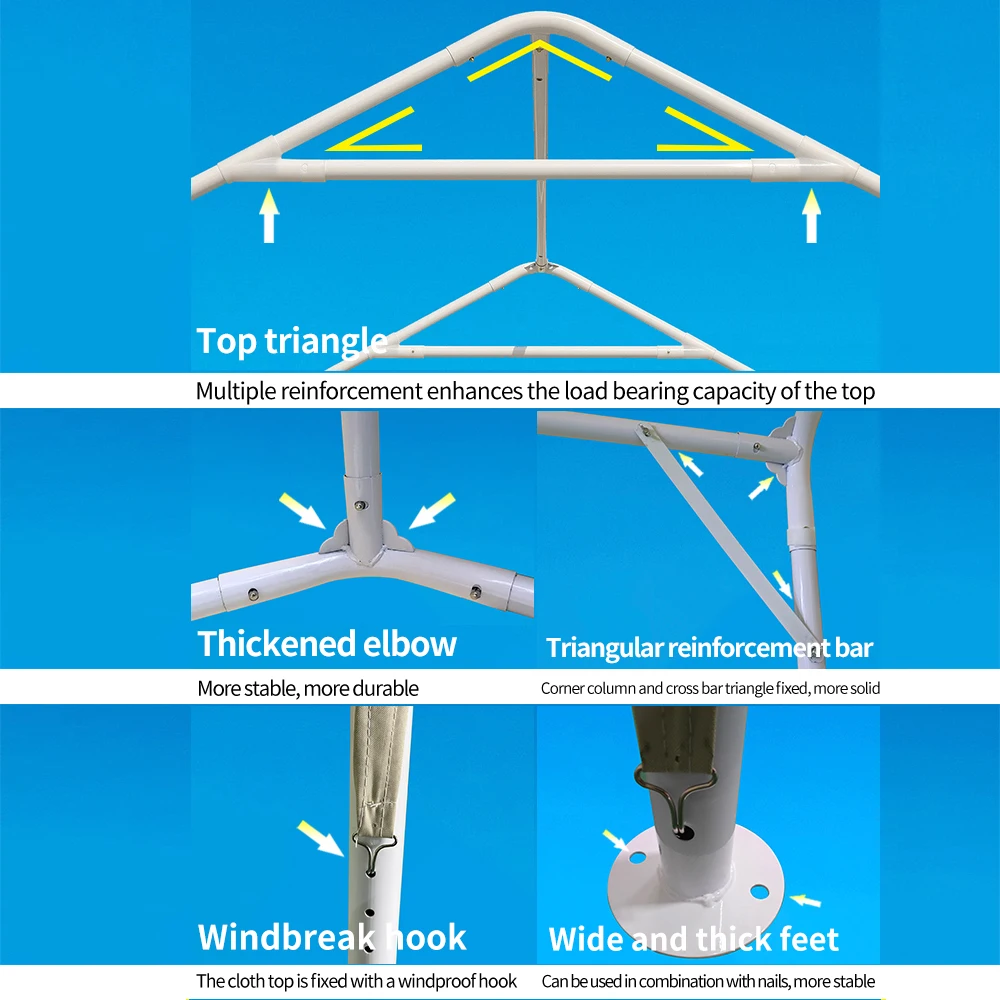 Top triangle

Multiple reinforcement enhances the load bearing capacity of the top

Thickened elbow

More stable, more durable

Triangular reinforcement bar

Corner column and cross bar triangle fixed, more solid

Windbreak hook

The cloth top is fixed with a windproof hook

Wide and thick feet

Can be used in combination with nails, more stable