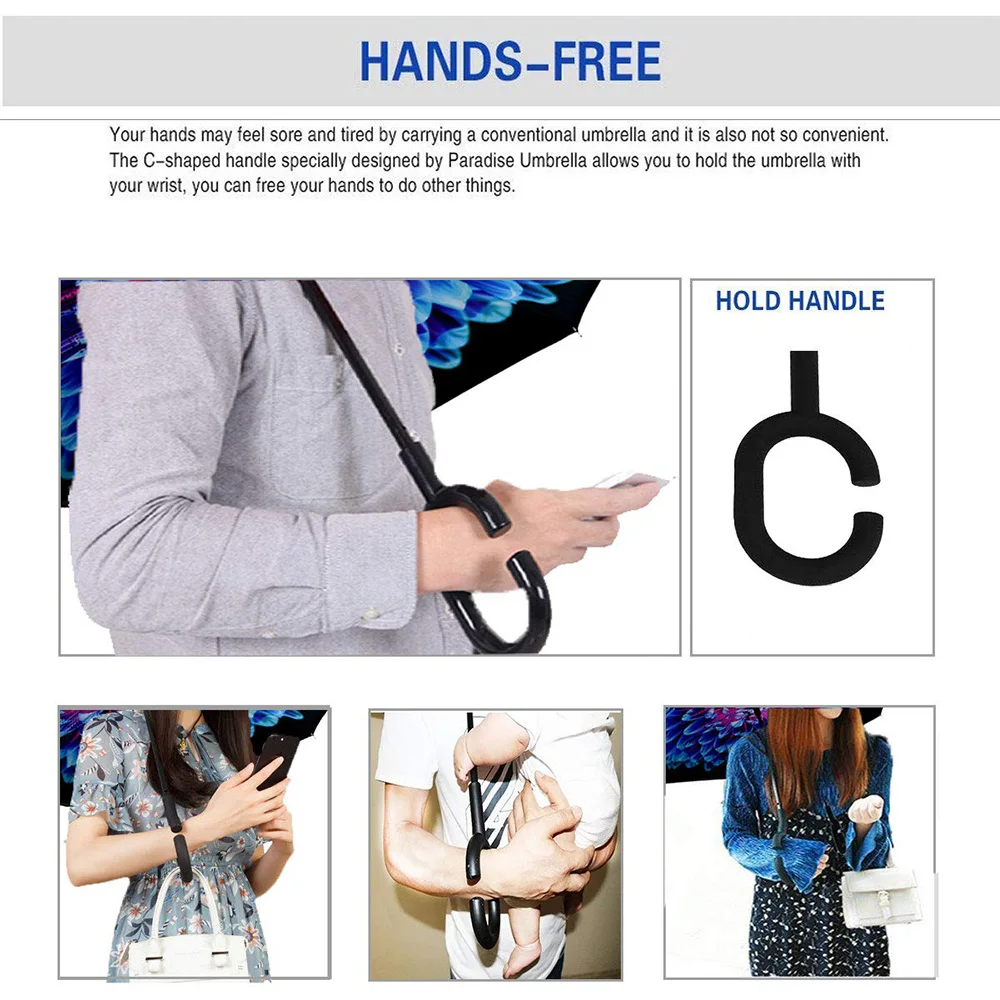 HANDS-FREE

Your hands may feel sore and tired by carrying a conventional umbrella and it is also not so convenient. The C-shaped handle specially designed by Paradise Umbrella allows you to hold the umbrella with your wrist, you can free your hands to do other things.

HOLD HANDLE