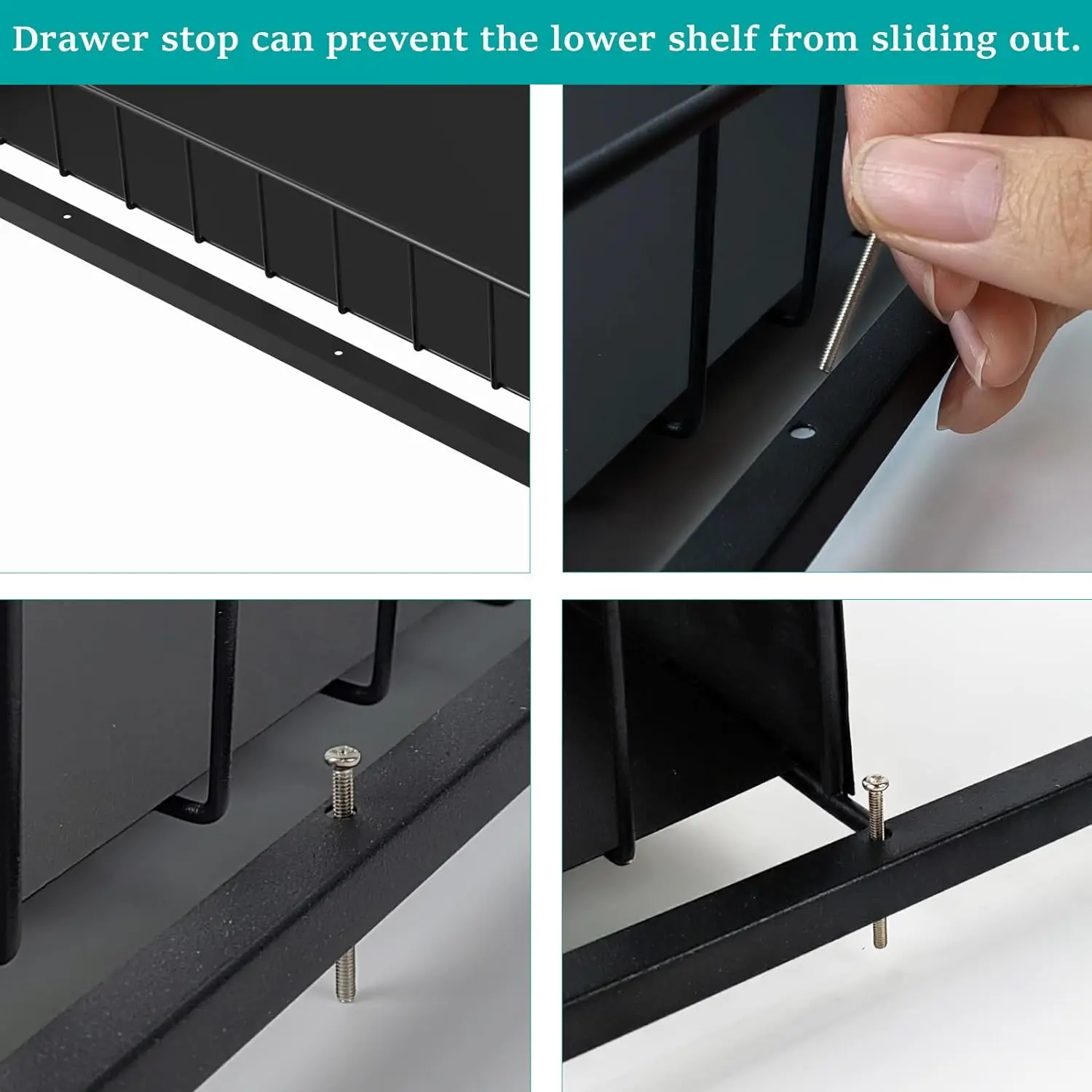 Drawer stop can prevent the lower shelf from sliding out.