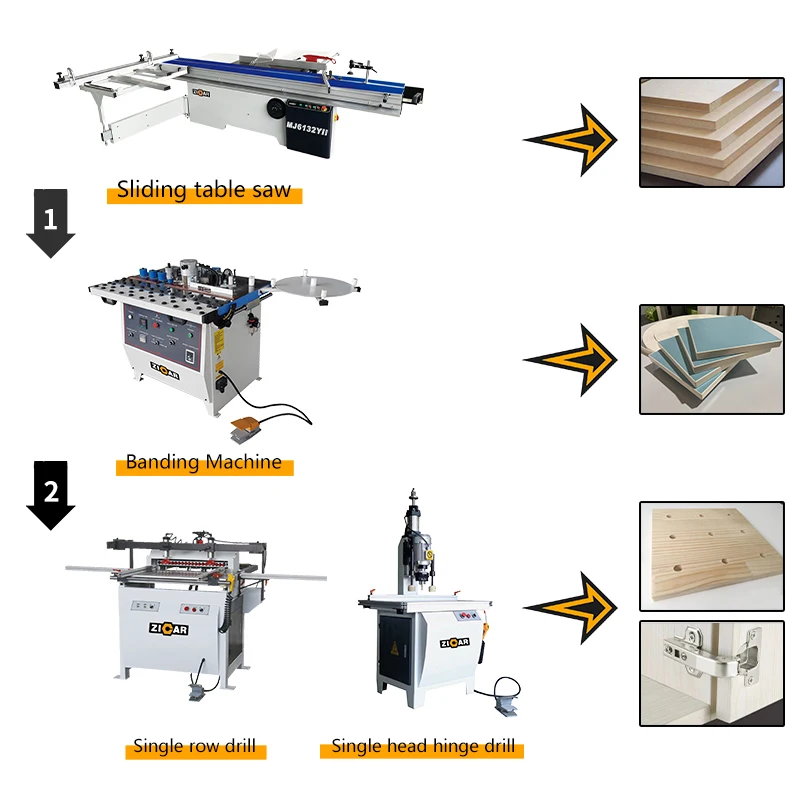 ZICAR
MJ6132YII
Sliding table saw

1

ZICAR
Banding Machine

2

ZICAR
ZICAR
Single row drill
Single head hinge drill