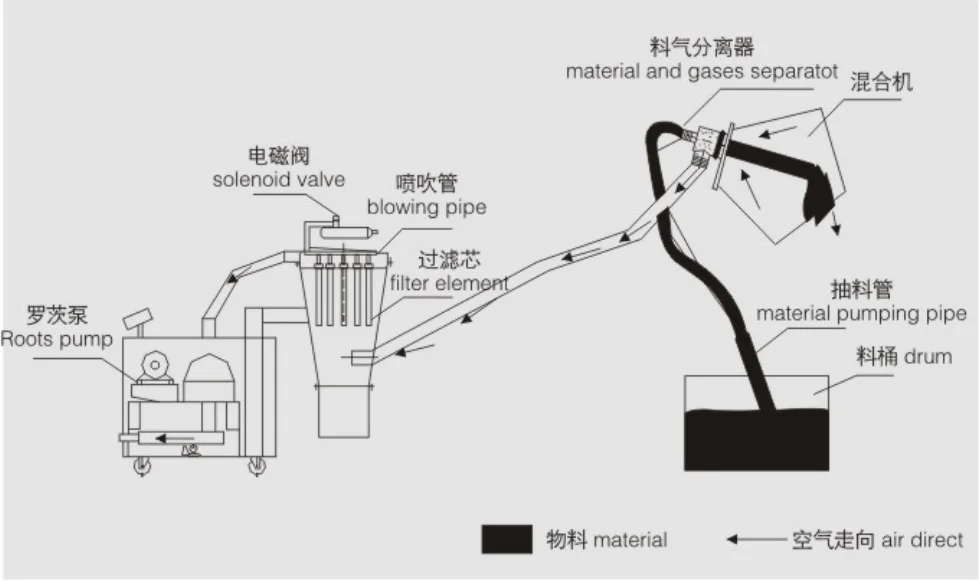 料气分离器
material and gases separatot
混合机

电磁阀
solenoid valve
喷吹管
blowing pipe
过滤芯
filter element

罗茨泵
Roots pump

抽料管
material pumping pipe
料桶 drum

物料 material
空气走向 air direct