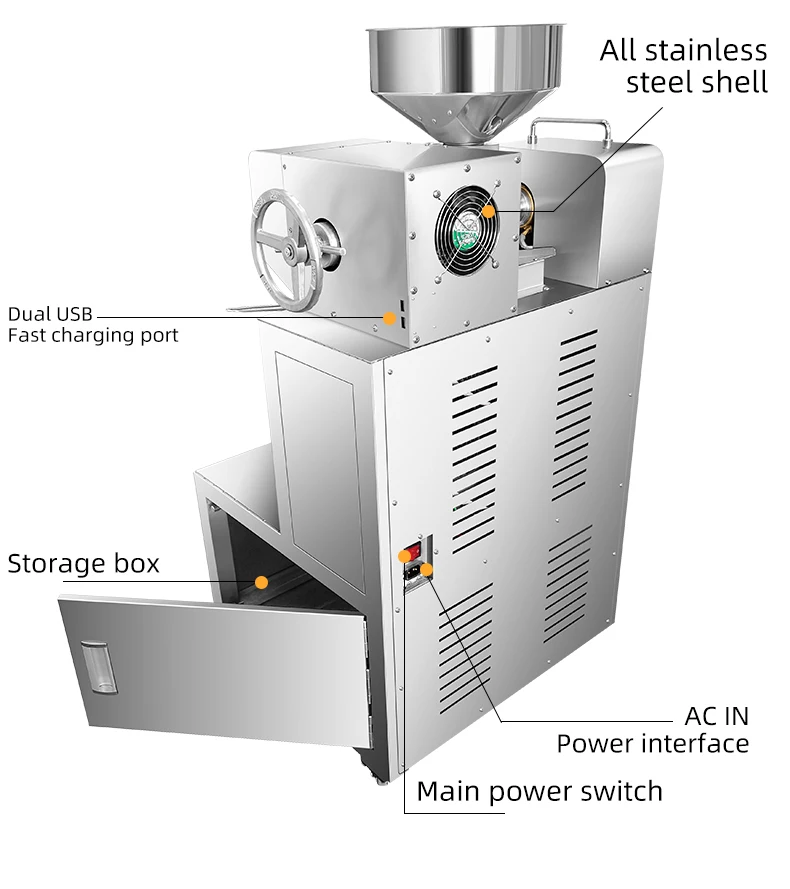 All stainless steel shell

Dual USB
Fast charging port

Storage box

AC IN
Power interface

Main power switch