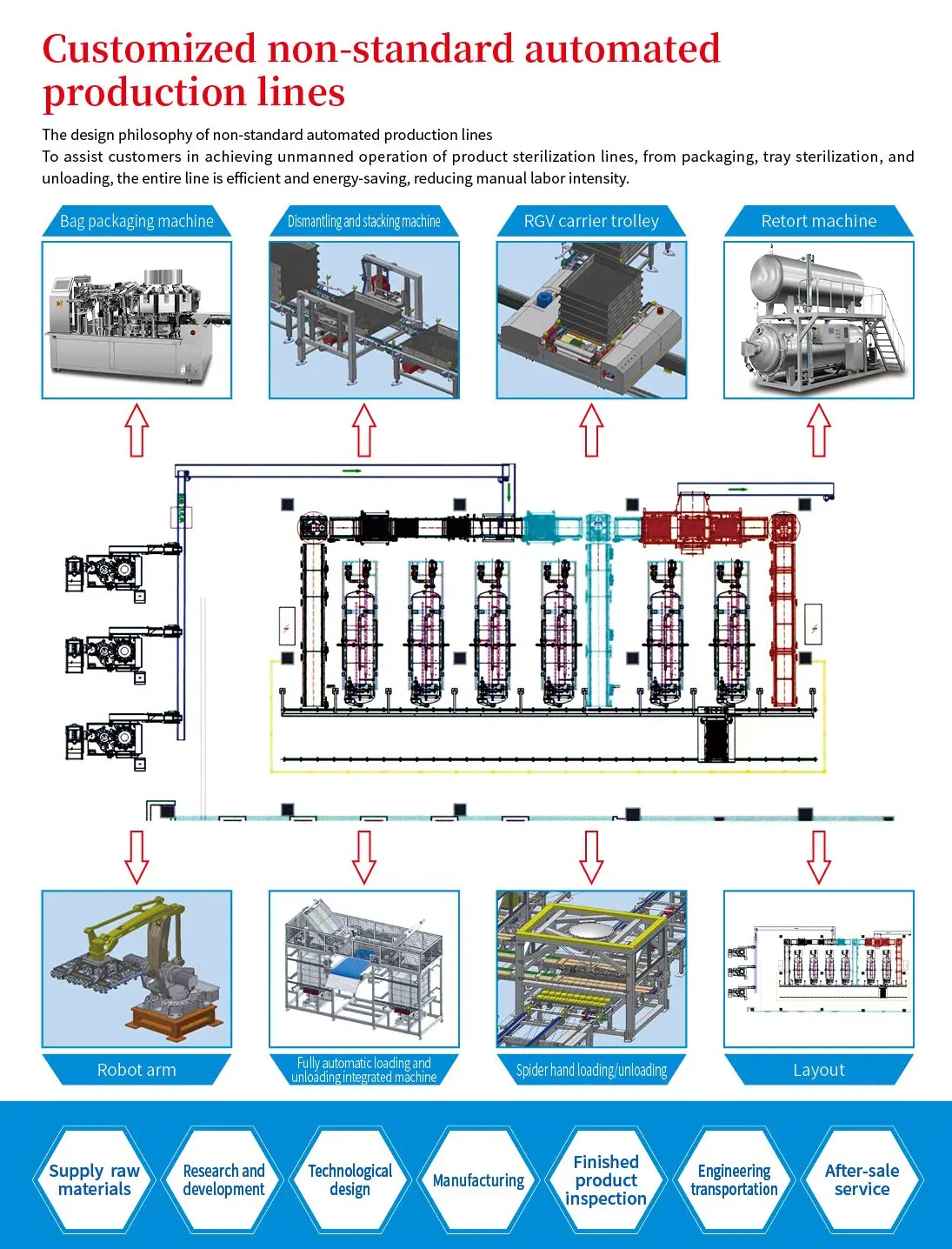 Customized non-standard automated production lines

The design philosophy of non-standard automated production lines
To assist customers in achieving unmanned operation of product sterilization lines, from packaging, tray sterilization, and unloading, the entire line is efficient and energy-saving, reducing manual labor intensity.

Bag packaging machine

Dismantling and stacking machine

RGV carrier trolley

Retort machine

Robot arm

Fully automatic loading and unloading integrated machine

Spider hand loading/unloading

Layout

Supply raw materials

Research and development

Technological design

Manufacturing

Finished product inspection

Engineering transportation

After-sale service