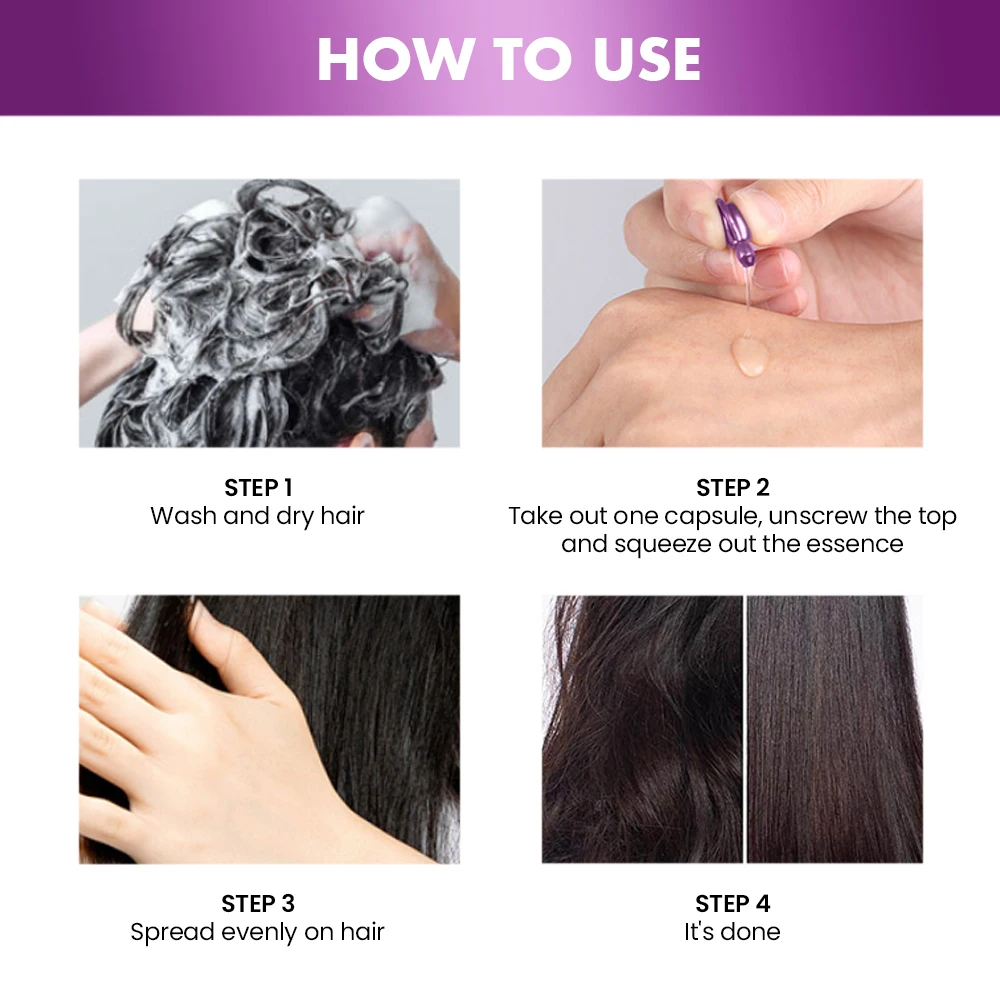 HOW TO USE

STEP 1
Wash and dry hair

STEP 2
Take out one capsule, unscrew the top and squeeze out the essence

STEP 3
Spread evenly on hair

STEP 4
It's done