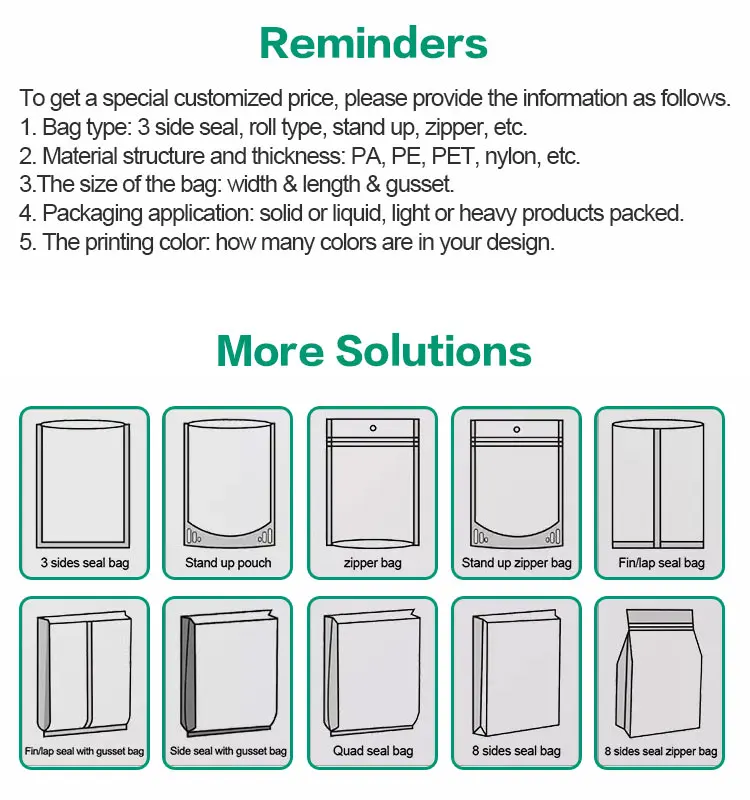 Reminders

To get a special customized price, please provide the information as follows.
1. Bag type: 3 side seal, roll type, stand up, zipper, etc.
2. Material structure and thickness: PA, PE, PET, nylon, etc.
3.The size of the bag: width & length & gusset.
4. Packaging application: solid or liquid, light or heavy products packed.
5. The printing color: how many colors are in your design.

More Solutions

3 sides seal bag

Stand up pouch

zipper bag

Stand up zipper bag

Fin/lap seal bag

Fin/lap seal with gusset bag

Side seal with gusset bag

Quad seal bag

8 sides seal bag

8 sides seal zipper bag