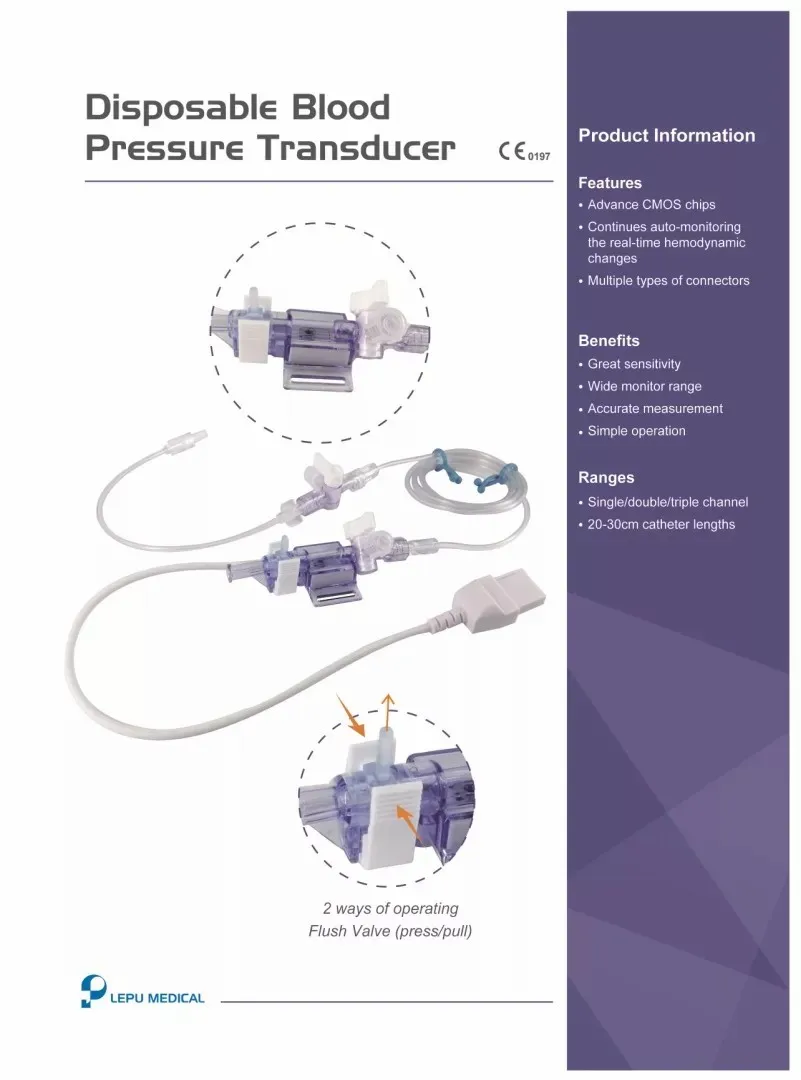 Disposable Blood Pressure Transducer

CE 0197

2 ways of operating Flush Valve (press/pull)

LEPU MEDICAL

Product Information

Features

• Advance CMOS chips
• Continues auto-monitoring the real-time hemodynamic changes
• Multiple types of connectors

Benefits

• Great sensitivity
• Wide monitor range
• Accurate measurement
• Simple operation

Ranges

• Single/double/triple channel
• 20-30cm catheter lengths