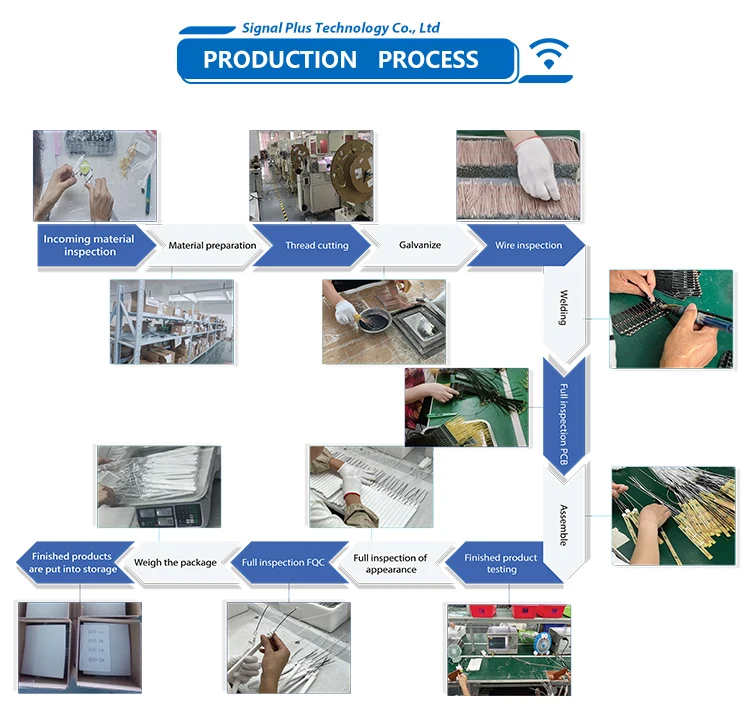 Signal Plus Technology Co., Ltd

PRODUCTION PROCESS

Incoming material inspection

Material preparation

Thread cutting

Galvanize

Wire inspection

Welding

Full inspection PCB

Assemble

Finished product testing

Full inspection of appearance

Full inspection FQC

Weigh the package

Finished products are put into storage