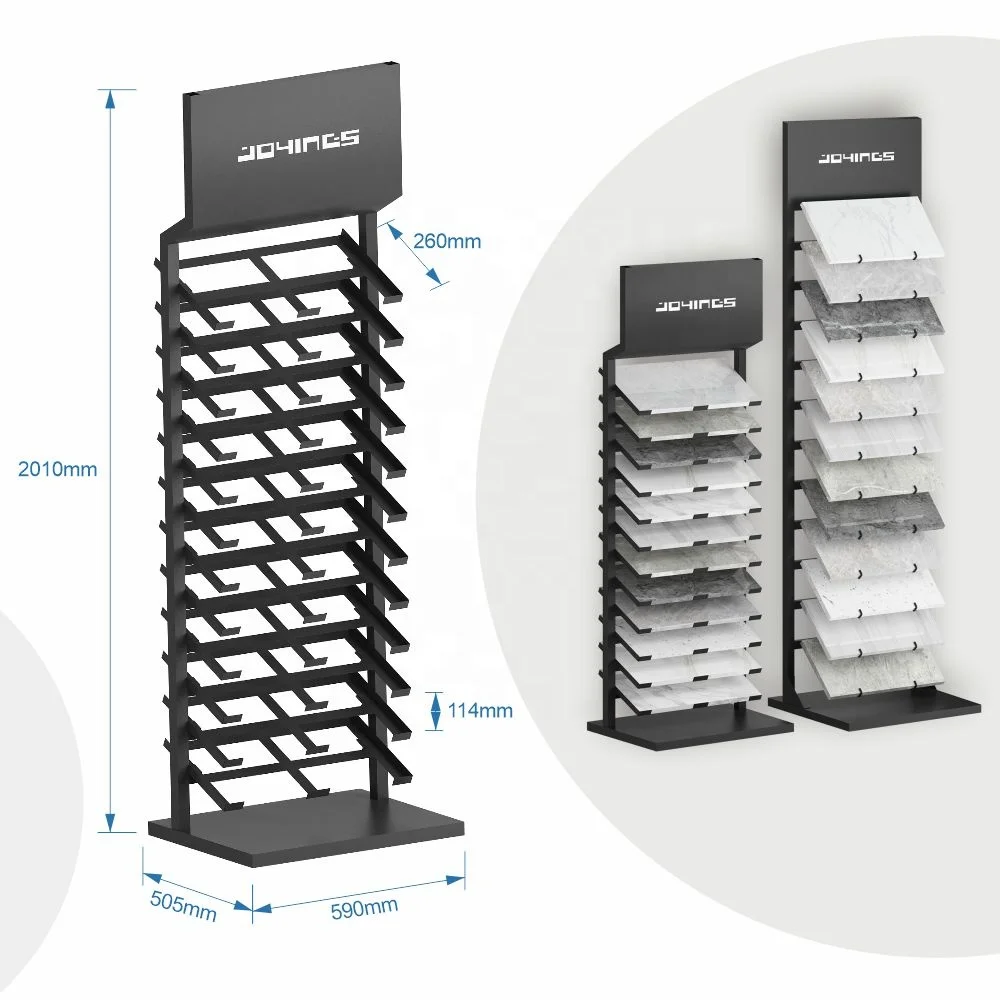 JOYINGS

260mm

2010mm

114mm

505mm

590mm

JOYINGS

JOYINGS