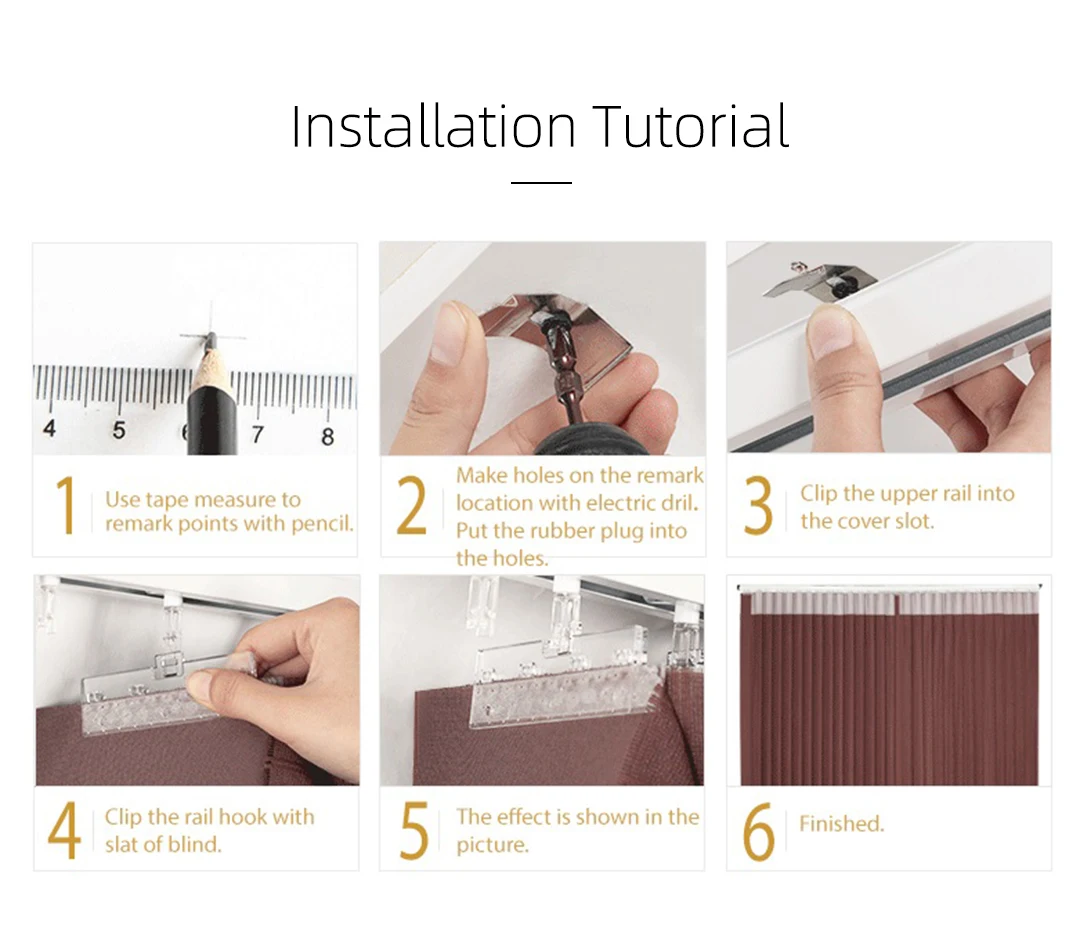 Installation Tutorial

4 5 6 7 8

1 Use tape measure to remark points with pencil.

2 Make holes on the remark location with electric dril. Put the rubber plug into the holes.

3 Clip the upper rail into the cover slot.

4 Clip the rail hook with slat of blind.

5 The effect is shown in the picture.

6 Finished.