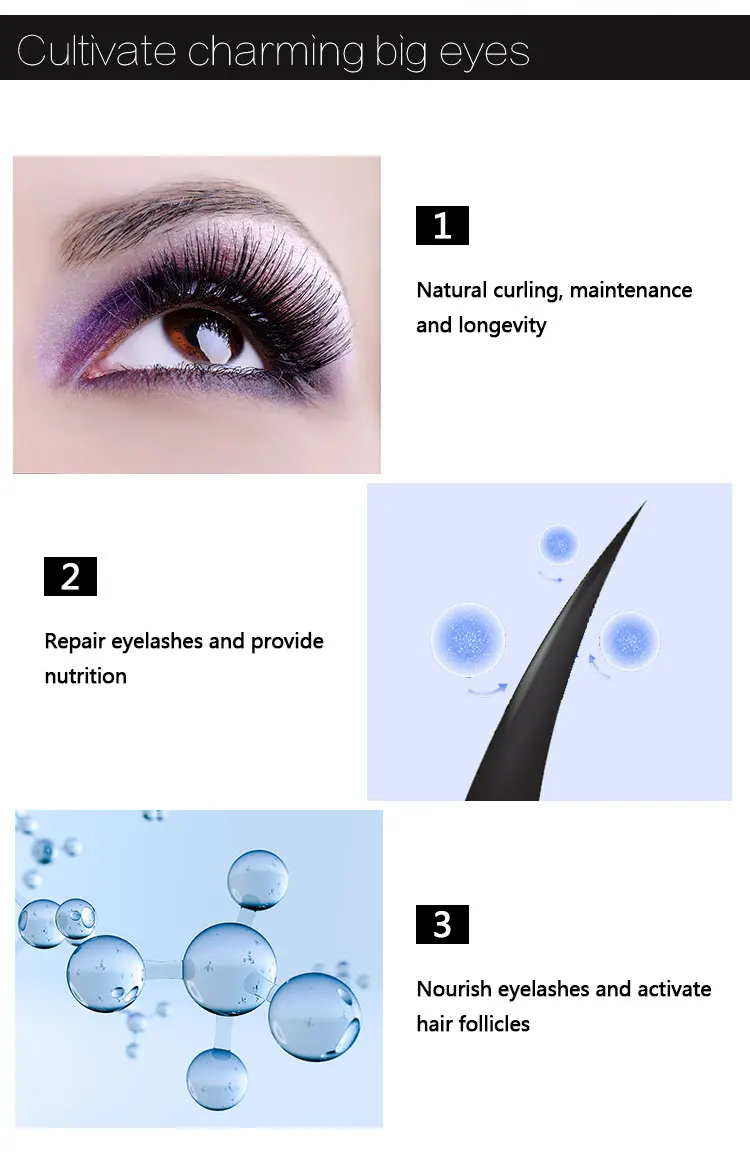 Cultivate charming big eyes

1

Natural curling, maintenance and longevity

2

Repair eyelashes and provide nutrition

3

Nourish eyelashes and activate hair follicles