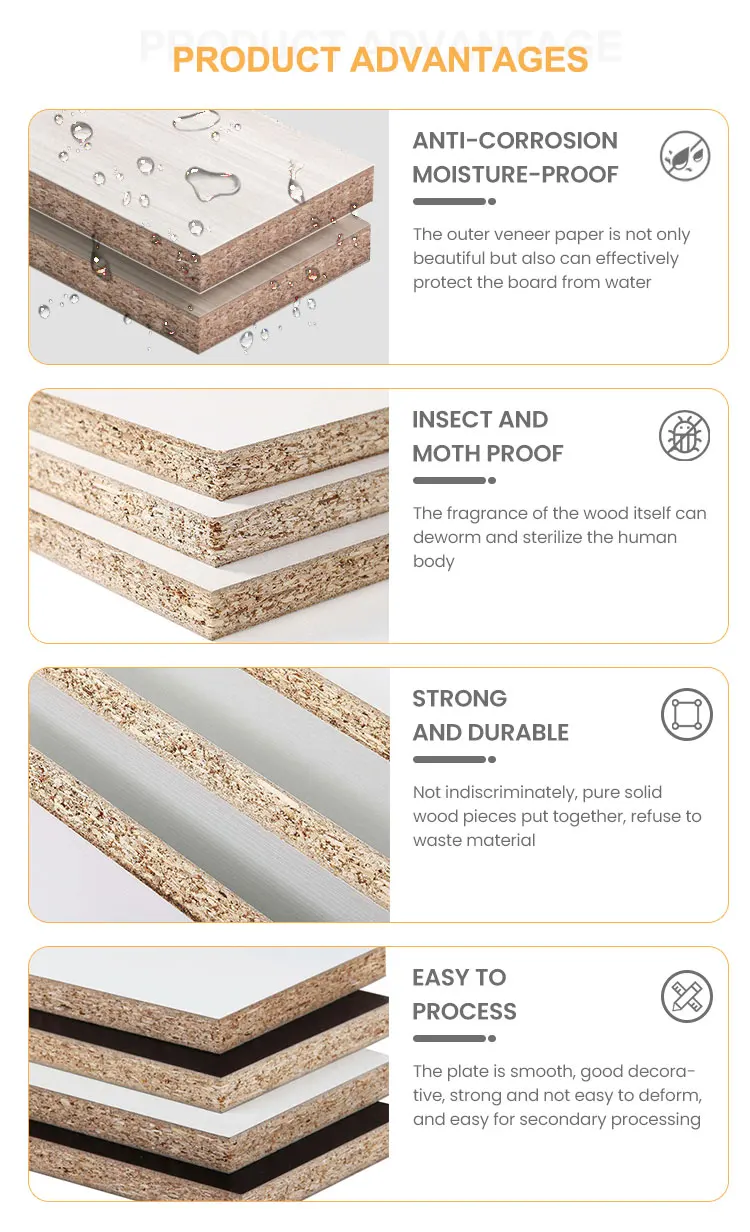 PRODUCT ADVANTAGES

ANTI-CORROSION MOISTURE-PROOF

The outer veneer paper is not only beautiful but also can effectively protect the board from water

INSECT AND MOTH PROOF

The fragrance of the wood itself can deworm and sterilize the human body

STRONG AND DURABLE

Not indiscriminately, pure solid wood pieces put together, refuse to waste material

EASY TO PROCESS

The plate is smooth, good decorative, strong and not easy to deform, and easy for secondary processing