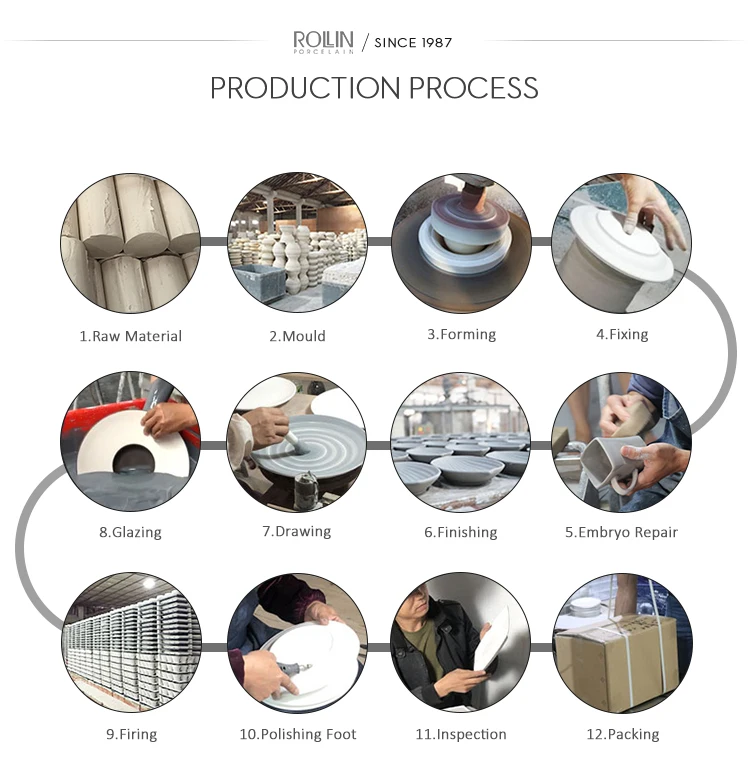 ROLLIN PORCELAIN / SINCE 1987

PRODUCTION PROCESS

1.Raw Material

2.Mould

3.Forming

4.Fixing

8.Glazing

7.Drawing

6.Finishing

5.Embryo Repair

9.Firing

10.Polishing Foot

11.Inspection

12.Packing