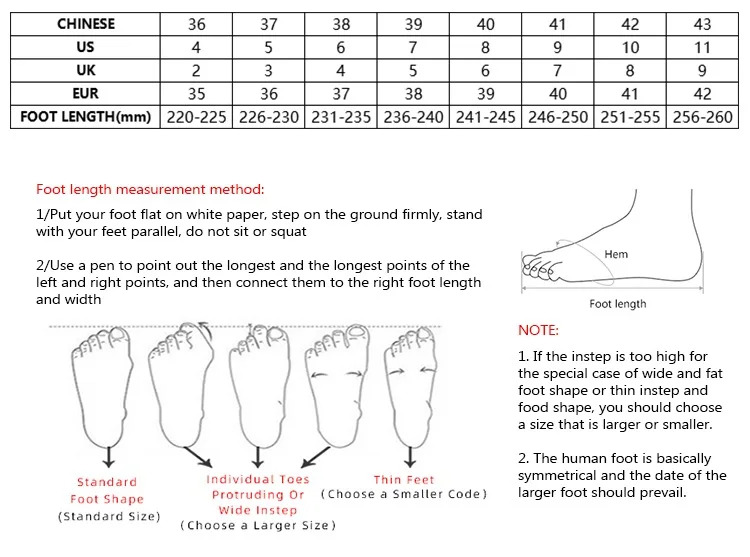 | CHINESE | 36 | 37 | 38 | 39 | 40 | 41 | 42 | 43 |
|---|---|---|---|---|---|---|---|---|
| US | 4 | 5 | 6 | 7 | 8 | 9 | 10 | 11 |
| UK | 2 | 3 | 4 | 5 | 6 | 7 | 8 | 9 |
| EUR | 35 | 36 | 37 | 38 | 39 | 40 | 41 | 42 |
| FOOT LENGTH(mm) | 220-225 | 226-230 | 231-235 | 236-240 | 241-245 | 246-250 | 251-255 | 256-260 |

Foot length measurement method:

1/Put your foot flat on white paper, step on the ground firmly, stand with your feet parallel, do not sit or squat

2/Use a pen to point out the longest and the longest points of the left and right points, and then connect them to the right foot length and width

Hem

Foot length

Standard Foot Shape (Standard Size)

Individual Toes Protruding Or Wide Instep (Choose a Larger Size)

Thin Feet (Choose a Smaller Code)

NOTE:

1. If the instep is too high for the special case of wide and fat foot shape or thin instep and food shape, you should choose a size that is larger or smaller.

2. The human foot is basically symmetrical and the date of the larger foot should prevail.