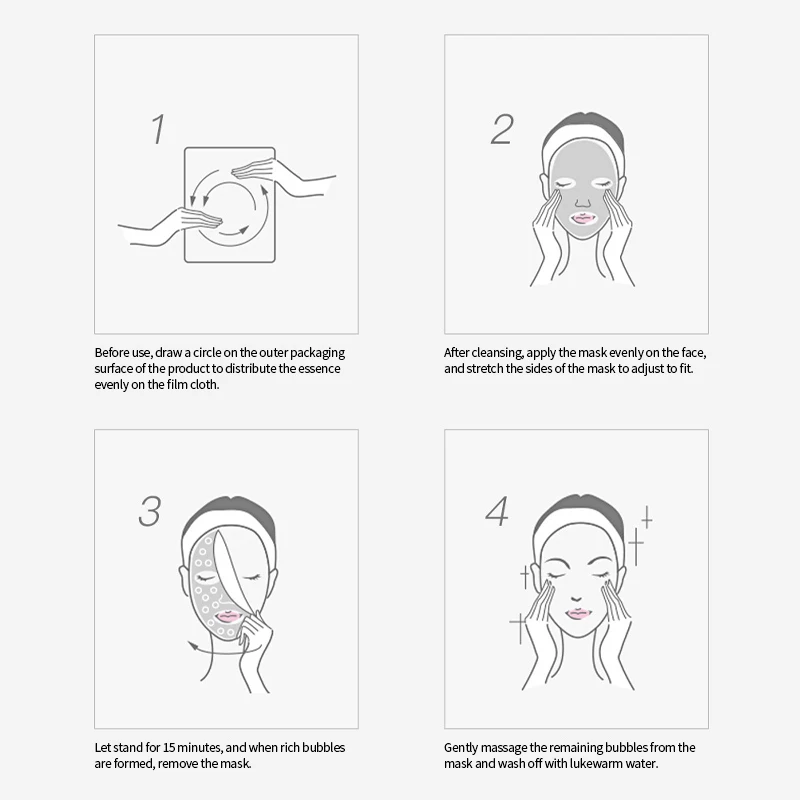 1

Before use, draw a circle on the outer packaging surface of the product to distribute the essence evenly on the film cloth.

2

After cleansing, apply the mask evenly on the face, and stretch the sides of the mask to adjust to fit.

3

Let stand for 15 minutes, and when rich bubbles are formed, remove the mask.

4

Gently massage the remaining bubbles from the mask and wash off with lukewarm water.