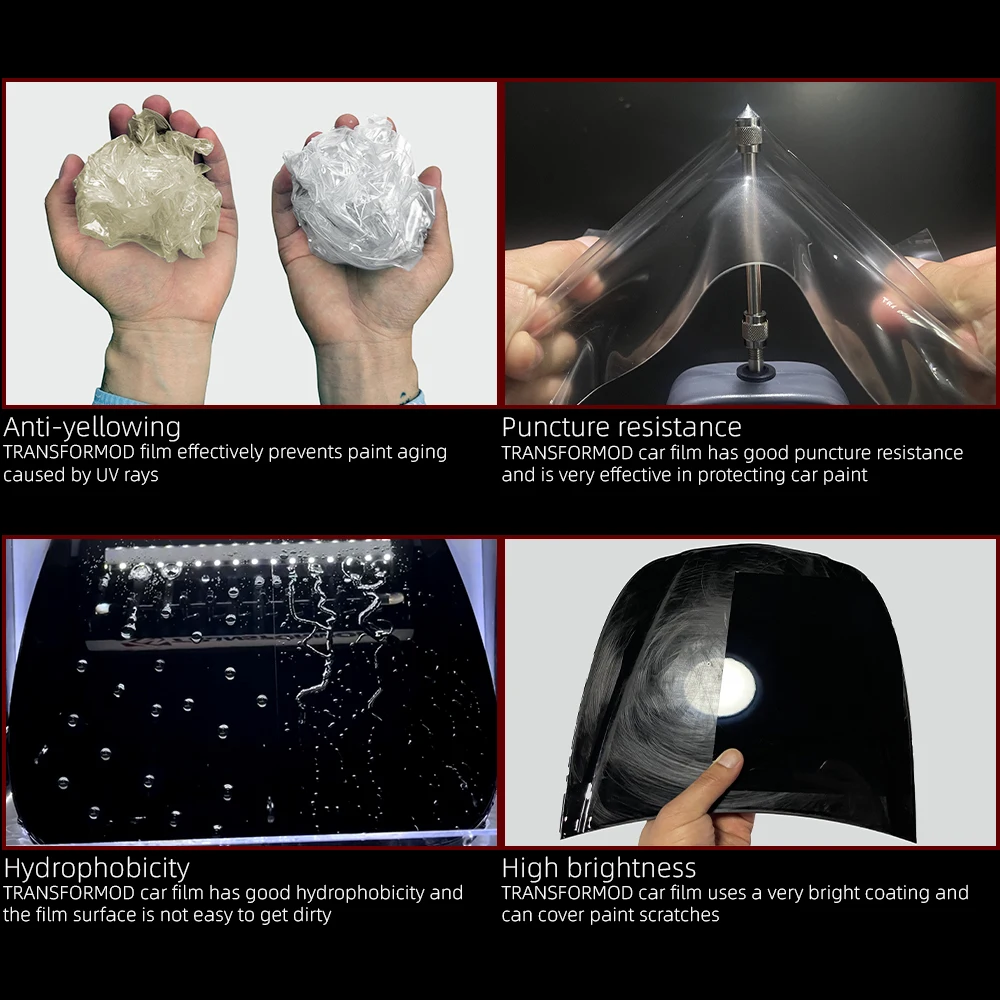 Anti-yellowing
TRANSFORMOD film effectively prevents paint aging caused by UV rays

Puncture resistance
TRANSFORMOD car film has good puncture resistance and is very effective in protecting car paint

Hydrophobicity
TRANSFORMOD car film has good hydrophobicity and the film surface is not easy to get dirty

High brightness
TRANSFORMOD car film uses a very bright coating and can cover paint scratches