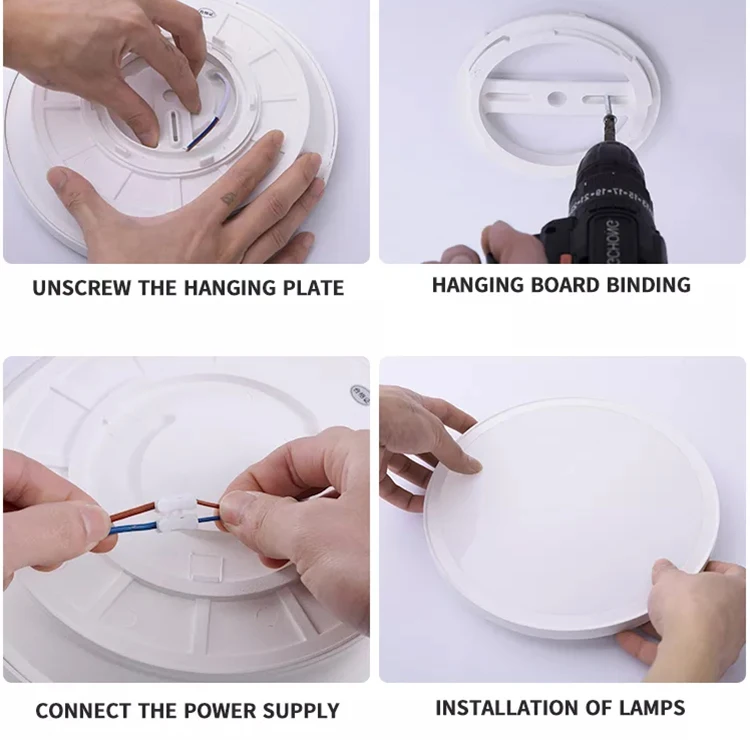 UNSCREW THE HANGING PLATE

HANGING BOARD BINDING

CONNECT THE POWER SUPPLY

INSTALLATION OF LAMPS