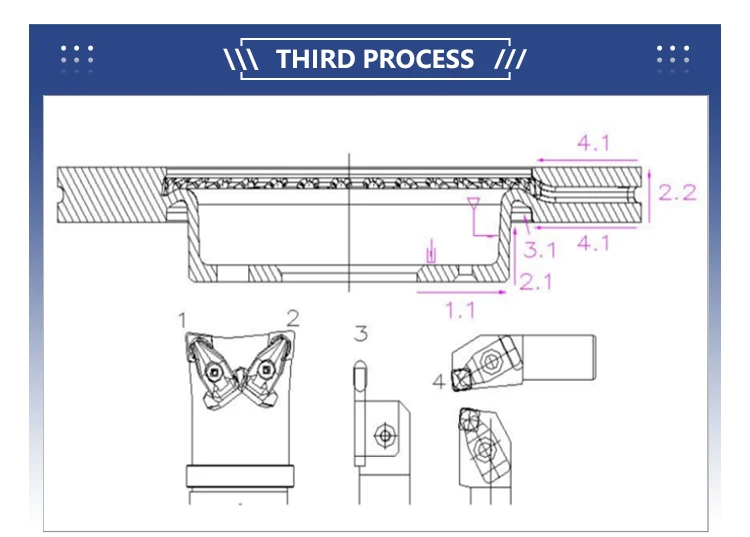 \\\ THIRD PROCESS ///

4.1

2.2

3.1

4.1

2.1

1.1

1

2

3

4