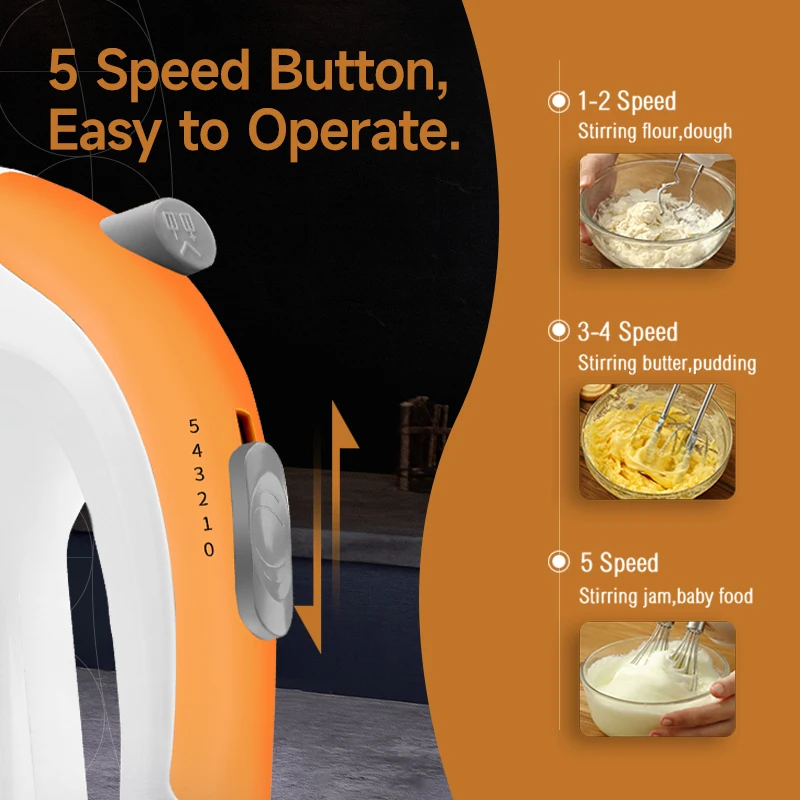 5 Speed Button, Easy to Operate.

5
4
3
2
1
0

1-2 Speed
Stirring flour,dough

3-4 Speed
Stirring butter,pudding

5 Speed
Stirring jam,baby food