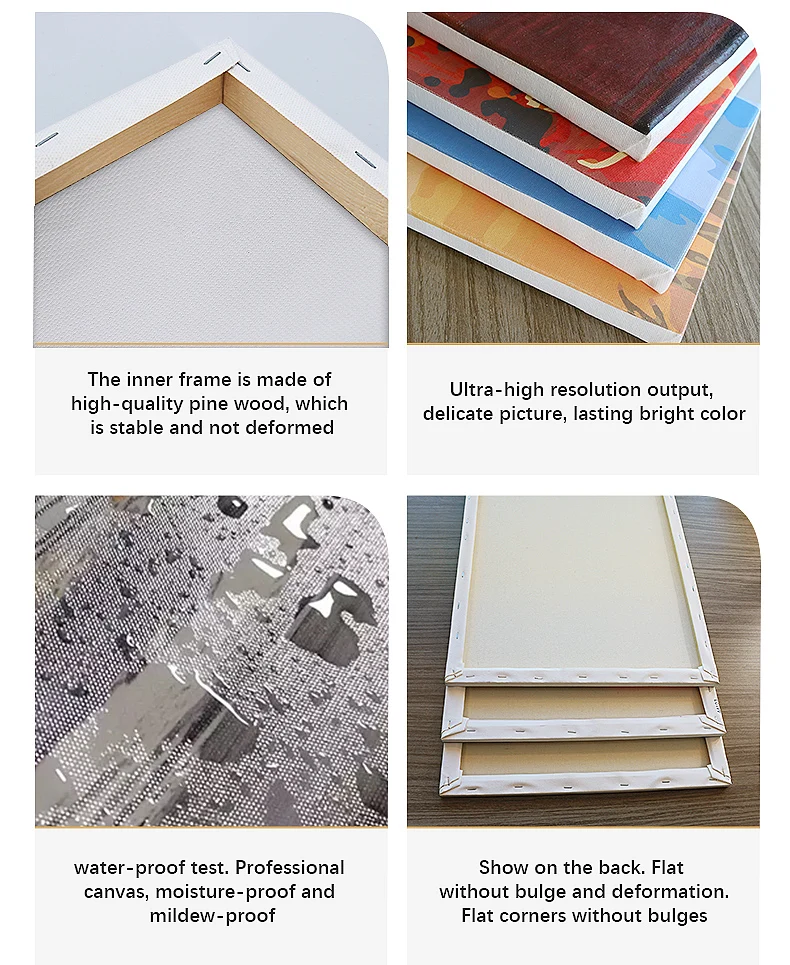 The inner frame is made of high-quality pine wood, which is stable and not deformed

Ultra-high resolution output, delicate picture, lasting bright color

water-proof test. Professional canvas, moisture-proof and mildew-proof

Show on the back. Flat without bulge and deformation. Flat corners without bulges