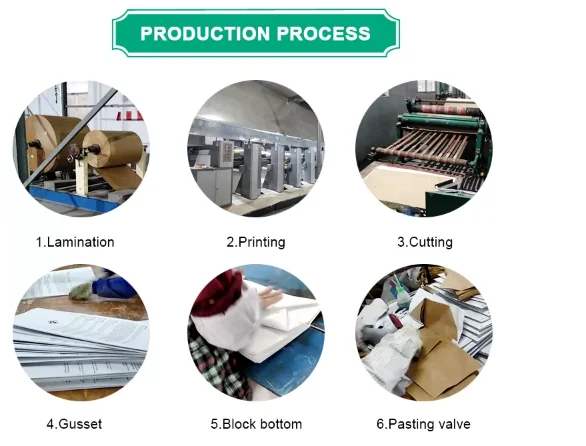 PRODUCTION PROCESS

1.Lamination

2.Printing

3.Cutting

4.Gusset

5.Block bottom

6.Pasting valve