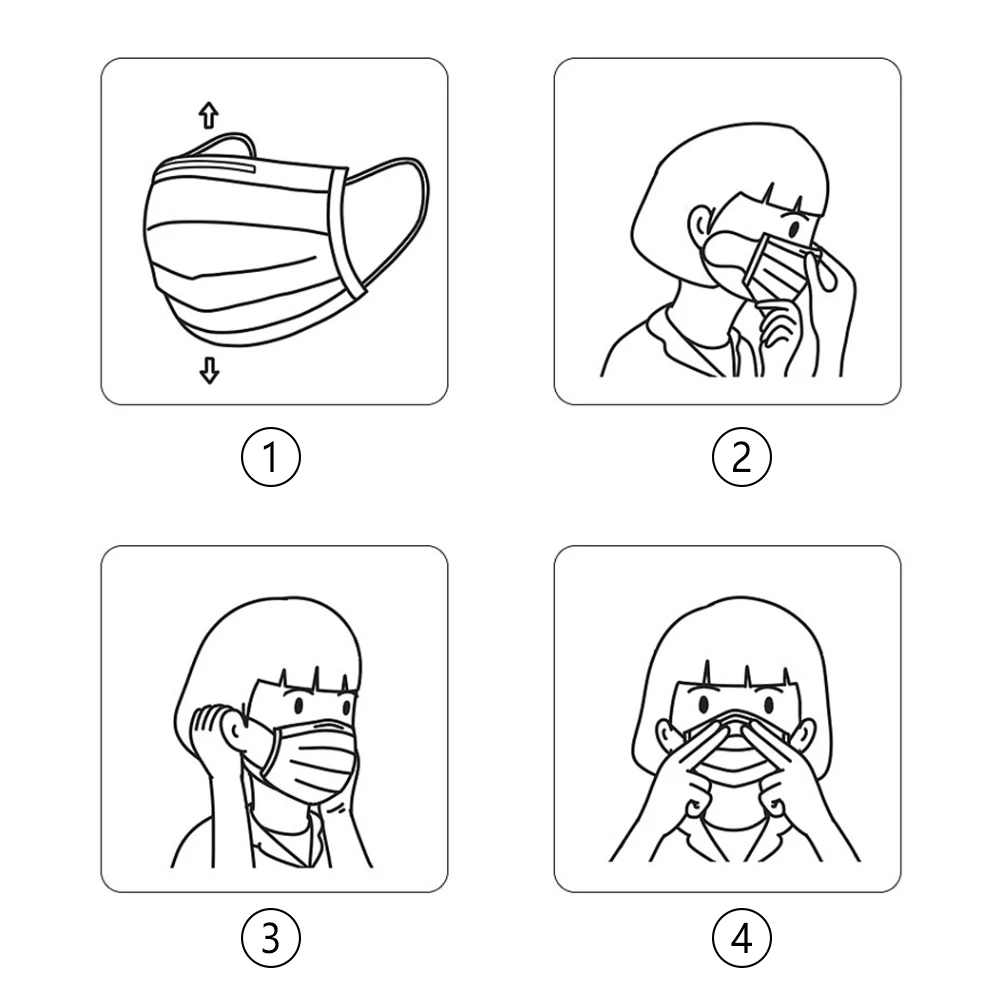 1

2

3

4