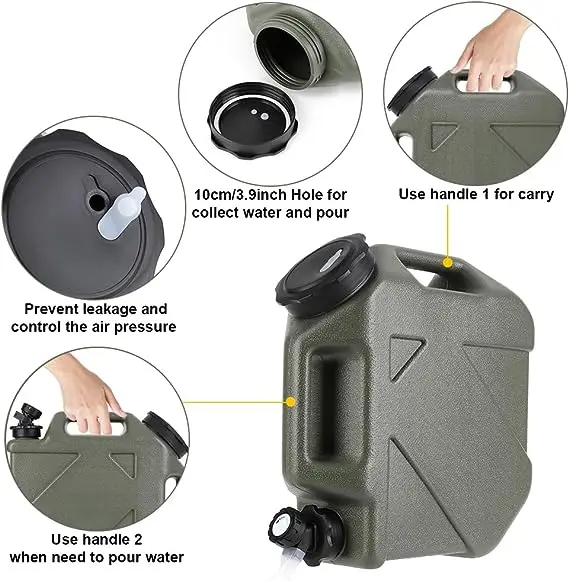 10cm/3.9inch Hole for collect water and pour

Use handle 1 for carry

Prevent leakage and control the air pressure

Use handle 2 when need to pour water