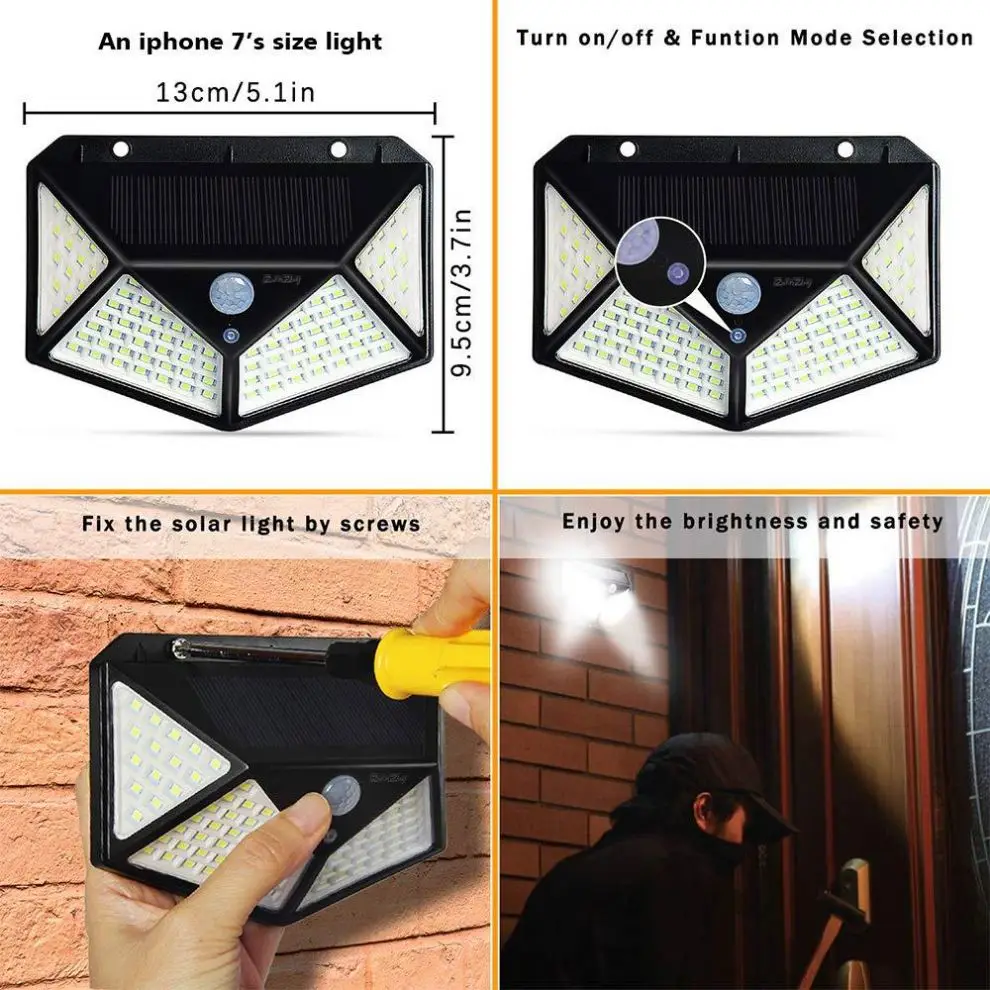 An iphone 7's size light

13cm/5.1in

9.5cm/3.7in

Turn on/off & Funtion Mode Selection

Fix the solar light by screws

Enjoy the brightness and safety