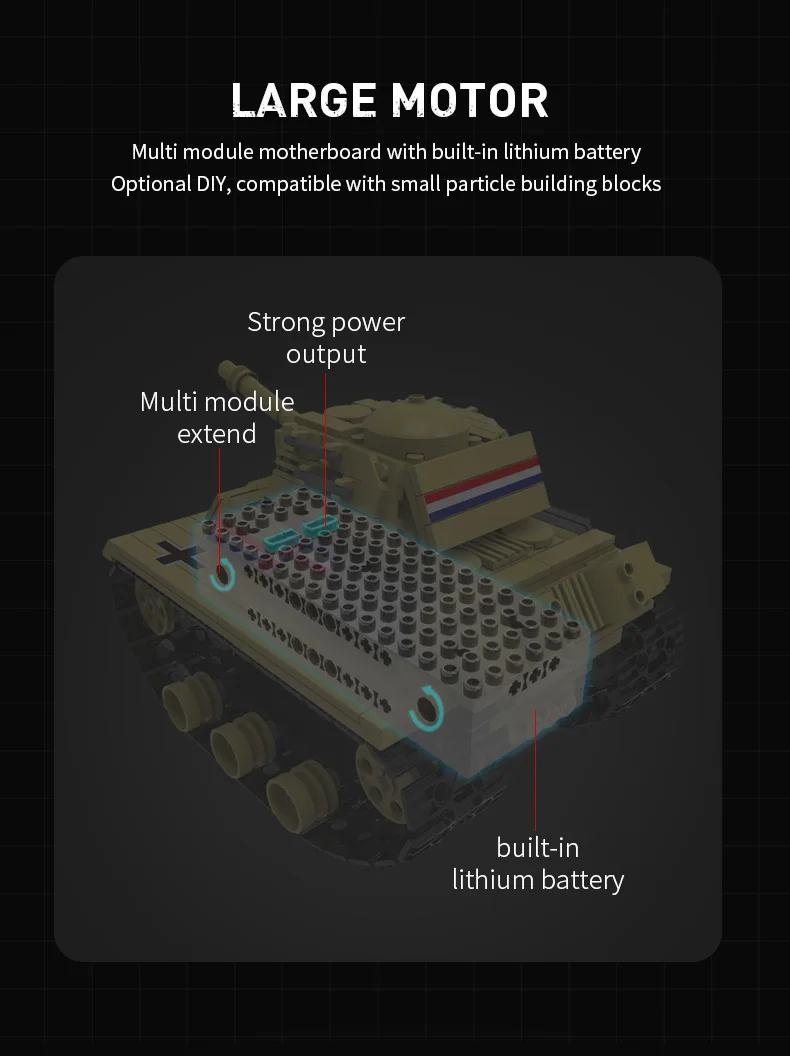 LARGE MOTOR

Multi module motherboard with built-in lithium battery
Optional DIY, compatible with small particle building blocks

Strong power output

Multi module extend

built-in lithium battery