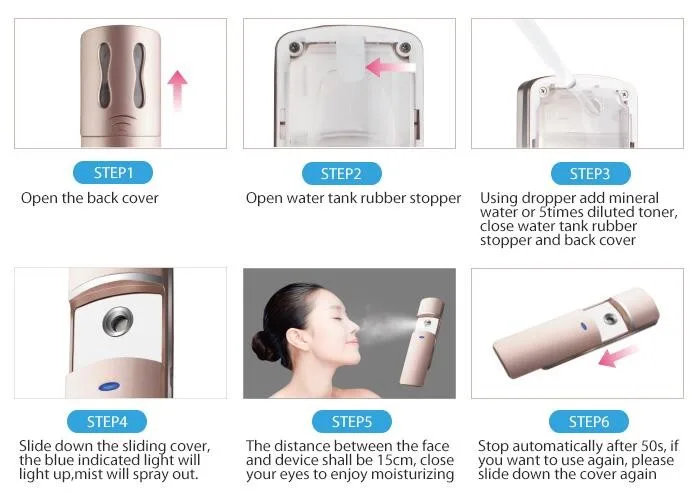 STEP1

Open the back cover

STEP2

Open water tank rubber stopper

STEP3

Using dropper add mineral water or 5times diluted toner, close water tank rubber stopper and back cover

STEP4

Slide down the sliding cover, the blue indicated light will light up,mist will spray out.

STEP5

The distance between the face and device shall be 15cm, close your eyes to enjoy moisturizing

STEP6

Stop automatically after 50s, if you want to use again, please slide down the cover again