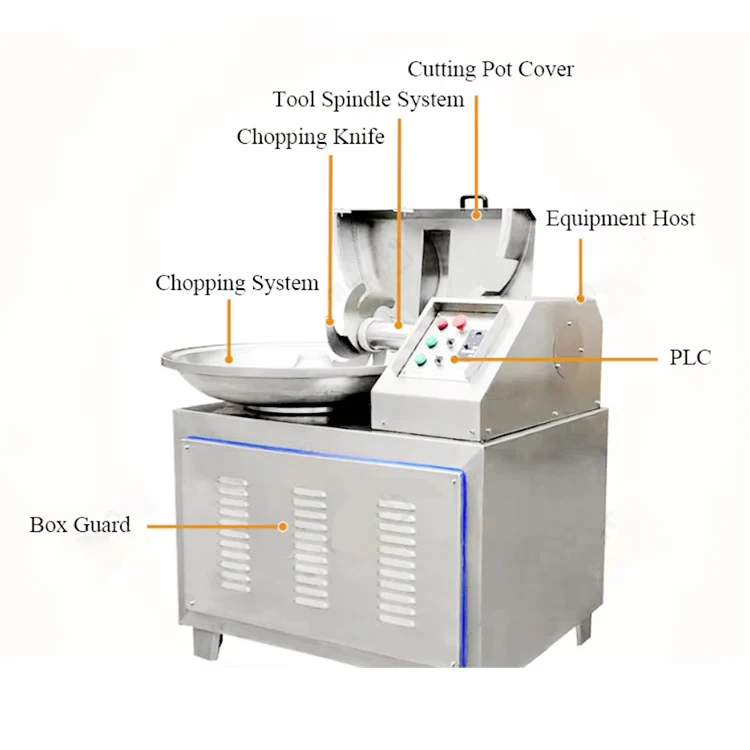 Cutting Pot Cover

Tool Spindle System

Chopping Knife

Equipment Host

Chopping System

PLC

Box Guard