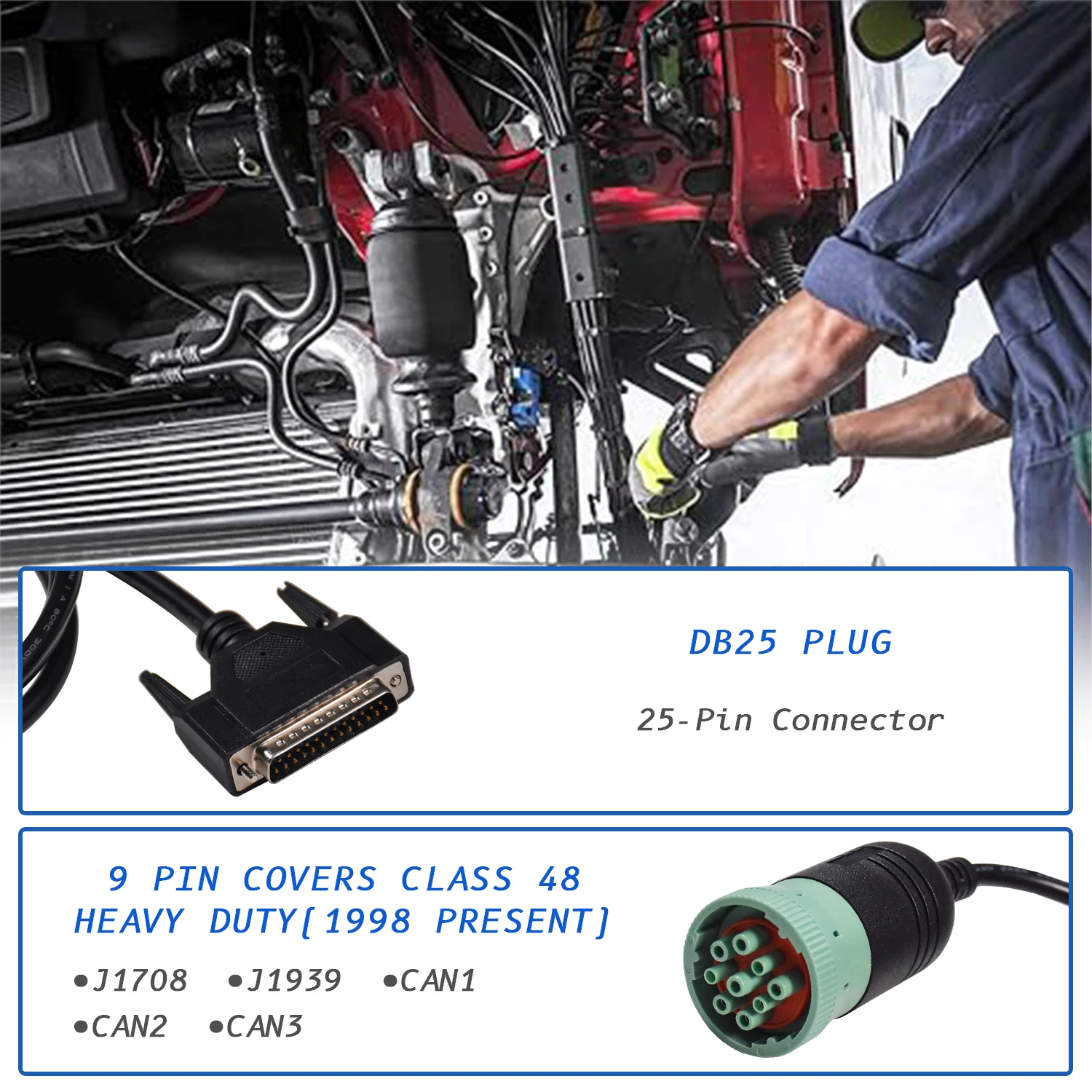 DB25 PLUG

25-Pin Connector

9 PIN COVERS CLASS 48 HEAVY DUTY[1998 PRESENT]

•J1708 •J1939 •CAN1 •CAN2 •CAN3