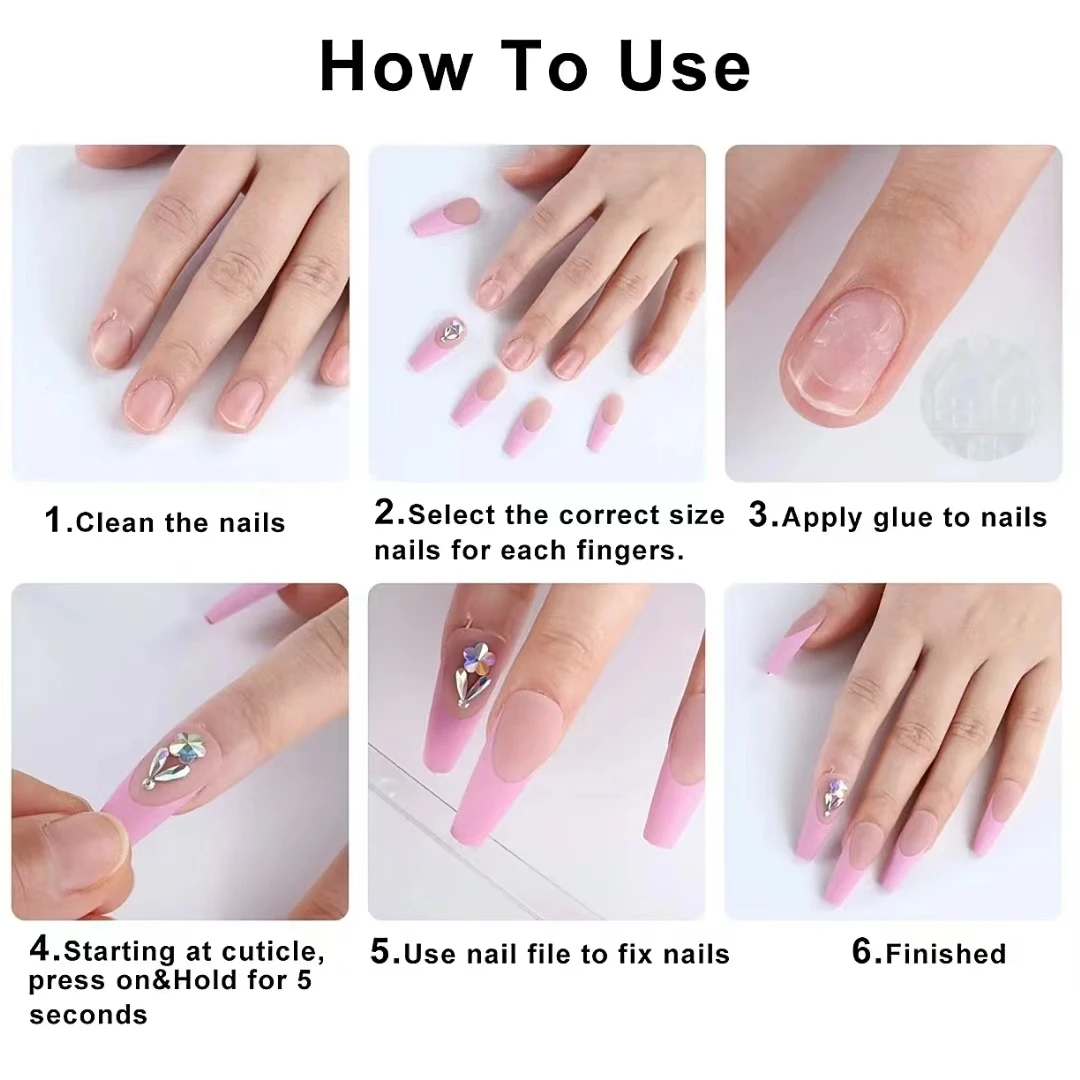 How To Use

1.Clean the nails

2.Select the correct size nails for each fingers.

3.Apply glue to nails

4.Starting at cuticle, press on&Hold for 5 seconds

5.Use nail file to fix nails

6.Finished