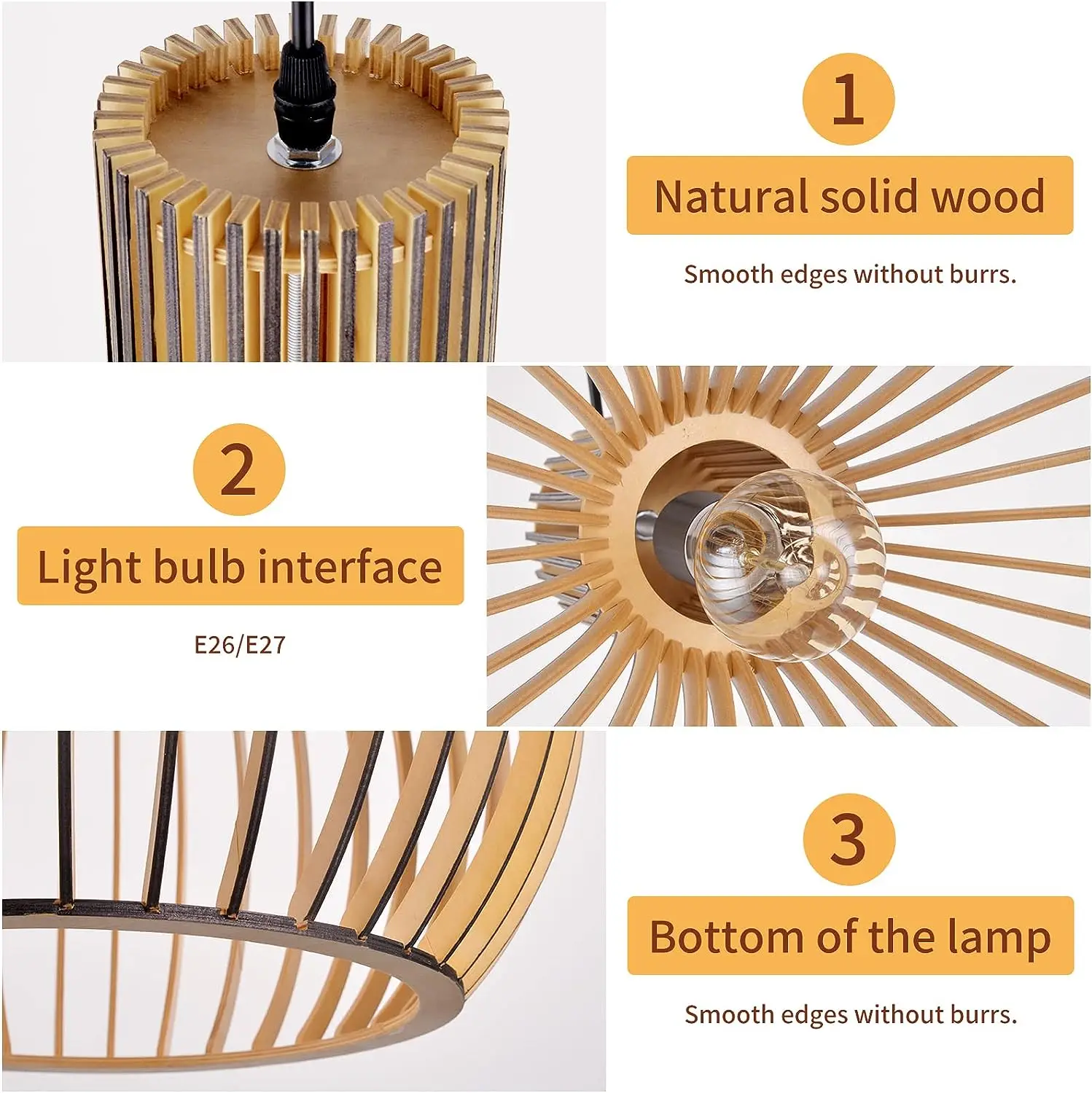 1

Natural solid wood

Smooth edges without burrs.

2

Light bulb interface

E26/E27

3

Bottom of the lamp

Smooth edges without burrs.