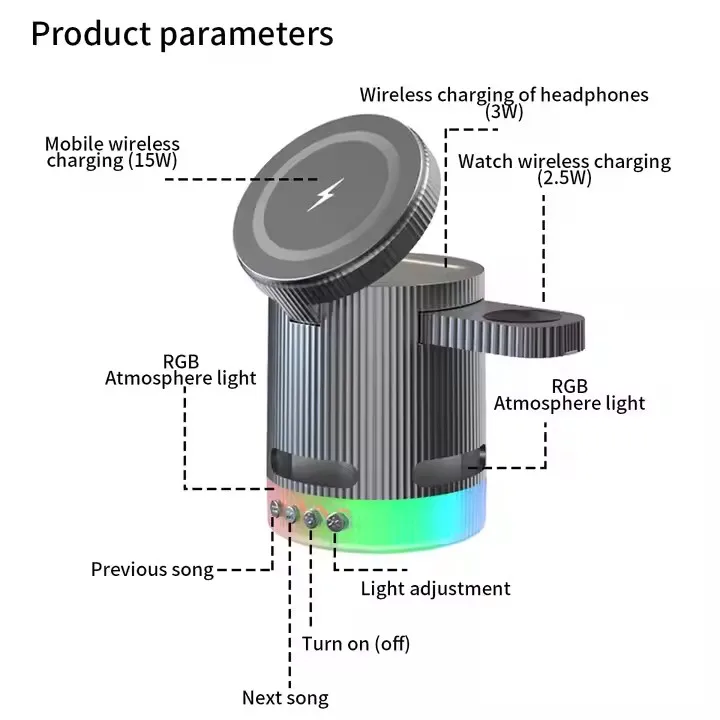 Product parameters

Wireless charging of headphones (3W)

Mobile wireless charging (15W)

Watch wireless charging (2.5W)

RGB Atmosphere light

RGB Atmosphere light

Previous song

Light adjustment

Turn on (off)

Next song